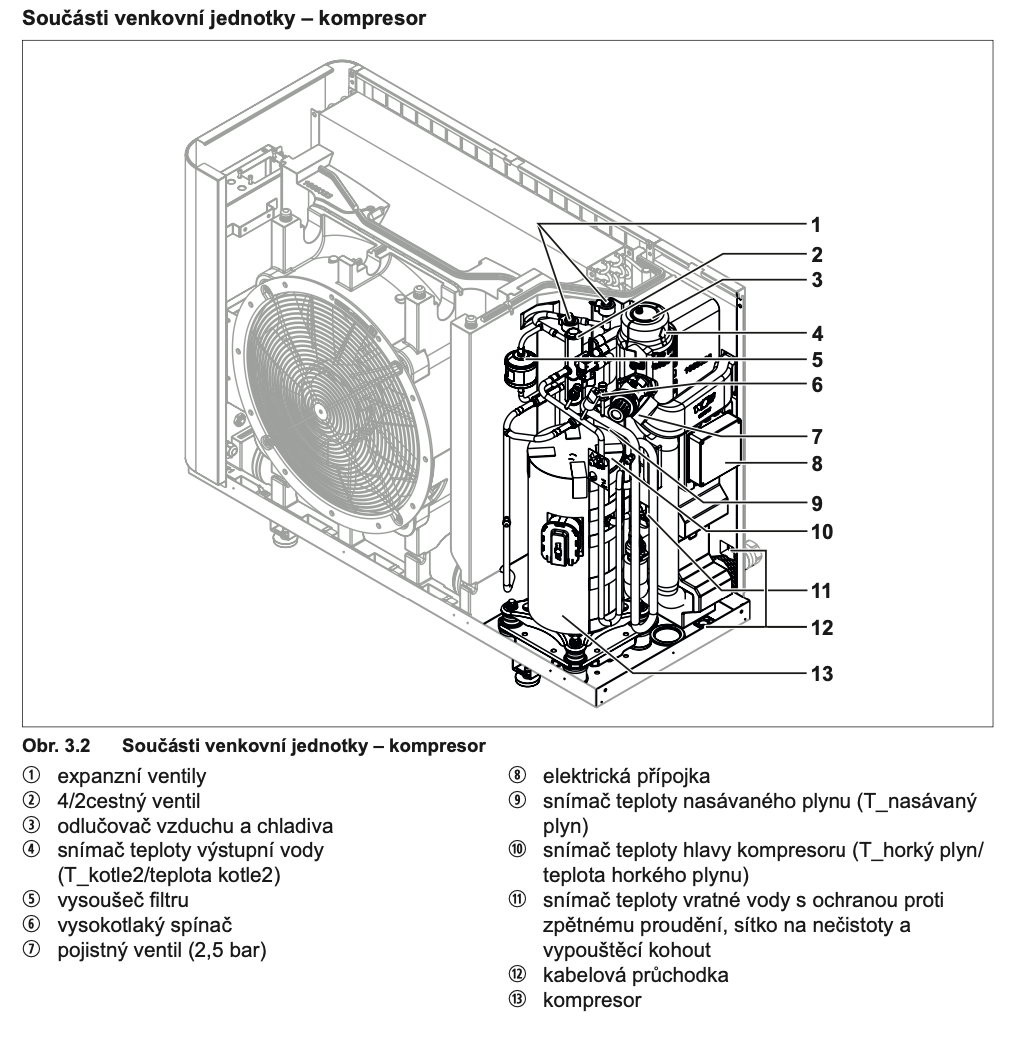 Součásti venkovní jednotky – kompresor

1
2
3
4
5
6
7
8
9
10
11
12
13

Obr. 3.2 Součásti venkovní jednotky – kompresor

① expanzní ventily
② 4/2cestný ventil
③ odlučovač vzduchu a chladiva
④ snímač teploty výstupní vody (T_kotle2/teplota kotle2)
⑤ vysoušeč filtru
⑥ vysokotlaký spínač
⑦ pojistný ventil (2,5 bar)

⑧ elektrická přípojka
⑨ snímač teploty nasávaného plynu (T_nasávaný plyn)
⑩ snímač teploty hlavy kompresoru (T_horký plyn/ teplota horkého plynu)
⑪ snímač teploty vratné vody s ochranou proti zpětnému proudění, sítko na nečistoty a vypouštěcí kohout
⑫ kabelová průchodka
⑬ kompresor