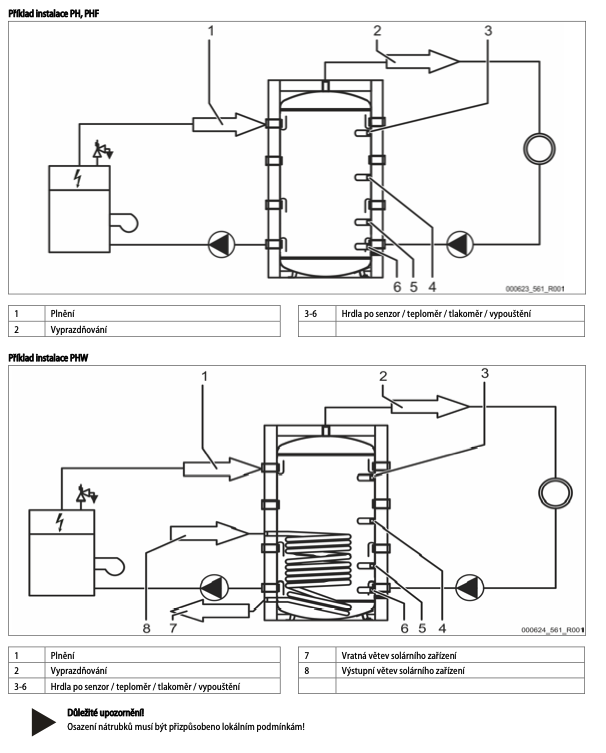 Příklad instalace PH, PHF

1

2

3

6 5 4

000623_561_R001

| 1 | Plnění |
|---|---|
| 2 | Vyprazdňování |

| 3-6 | Hrdla po senzor / teploměr / tlakoměr / vypouštění |
|---|---|
| | |

Příklad instalace PHW

1

2

3

8 7

6 5 4

000624_561_R001

| 1 | Plnění |
|---|---|
| 2 | Vyprazdňování |
| 3-6 | Hrdla po senzor / teploměr / tlakoměr / vypouštění |

| 7 | Vratná větev solárního zařízení |
|---|---|
| 8 | Výstupní větev solárního zařízení |
| | |

Důležité upozornění!
Osazení nátrubků musí být přizpůsobeno lokálním podmínkám!