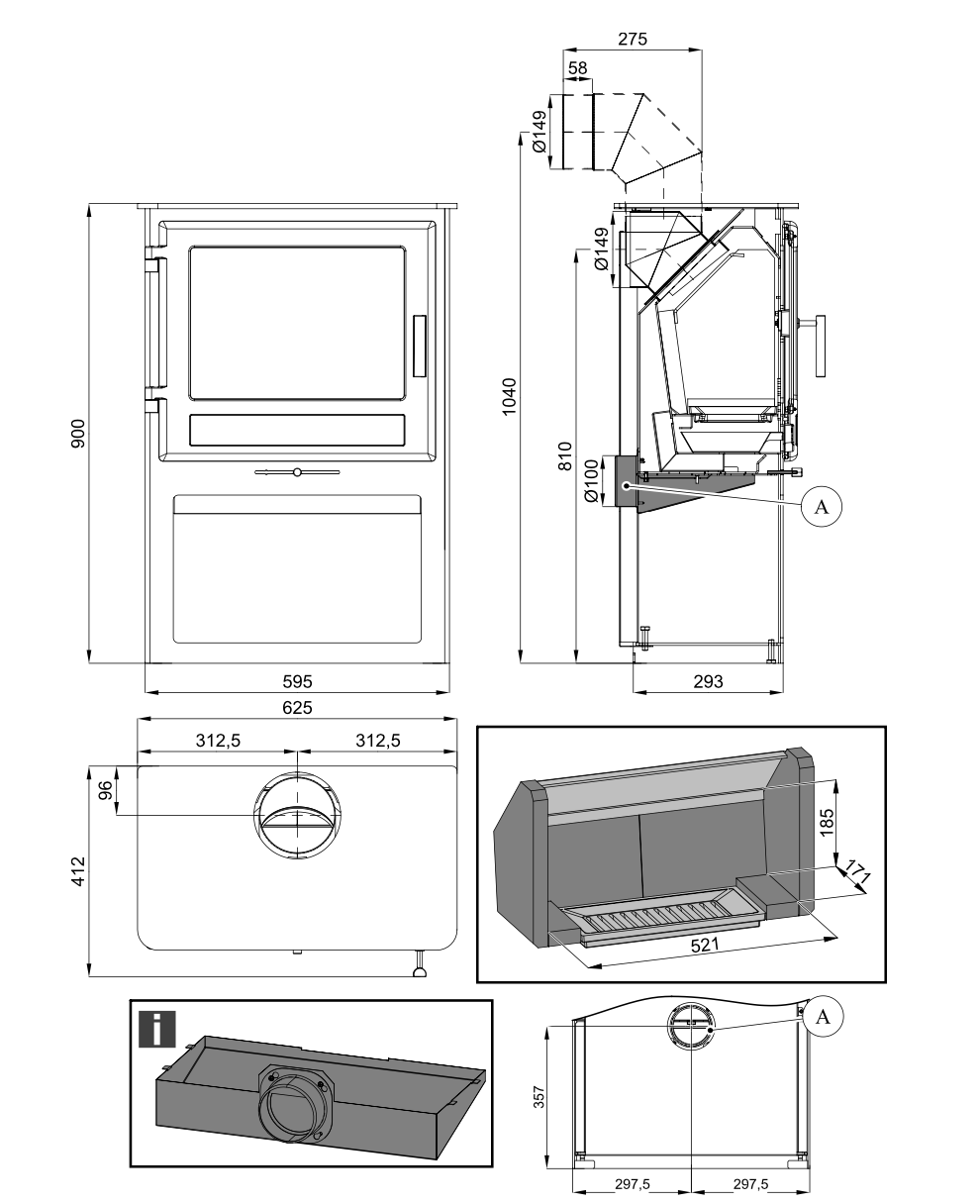 275
58
Ø149
Ø149
1040
810
Ø100
A
900
595
293
625
312,5
312,5
96
412
185
171
521
i
A
357
297,5
297,5