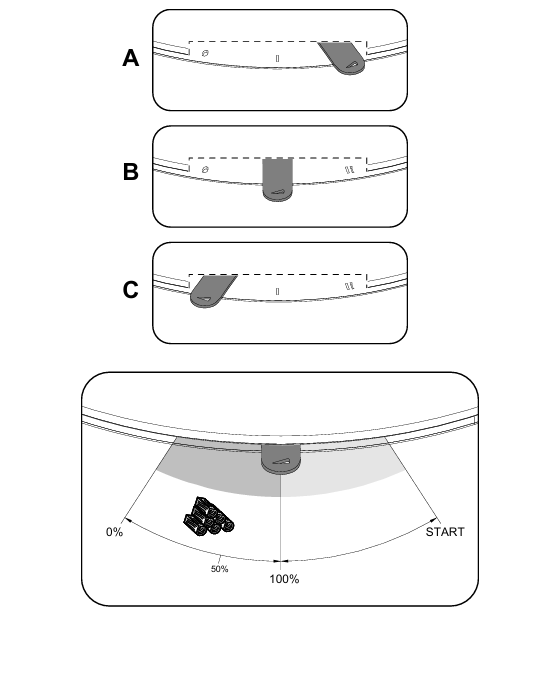 A

B

C

0%

50%

100%

START