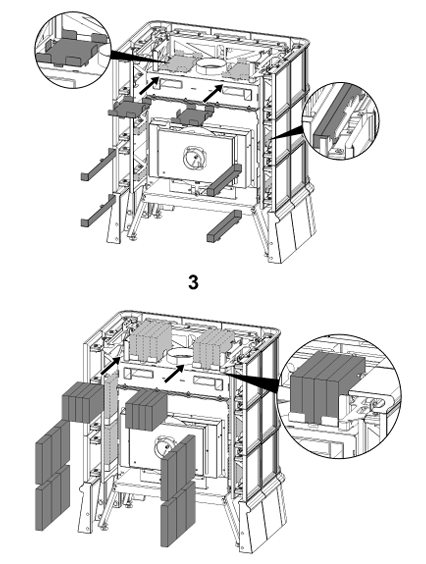 3