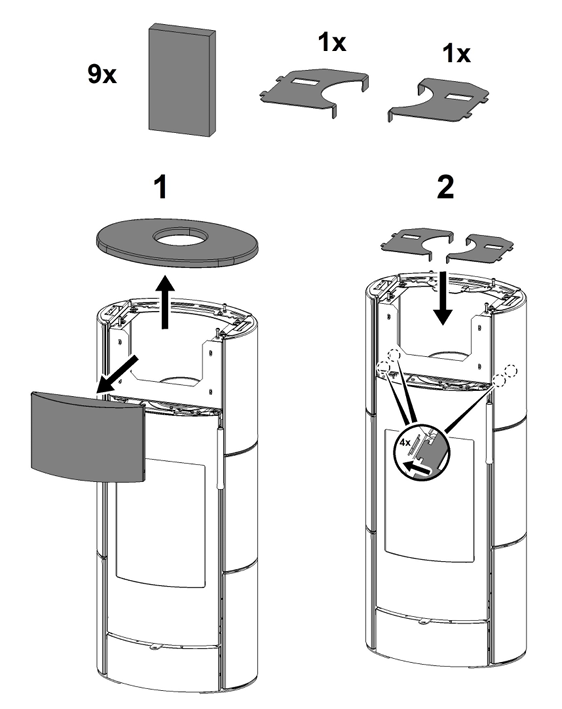 9x

1x

1x

1

2

4x