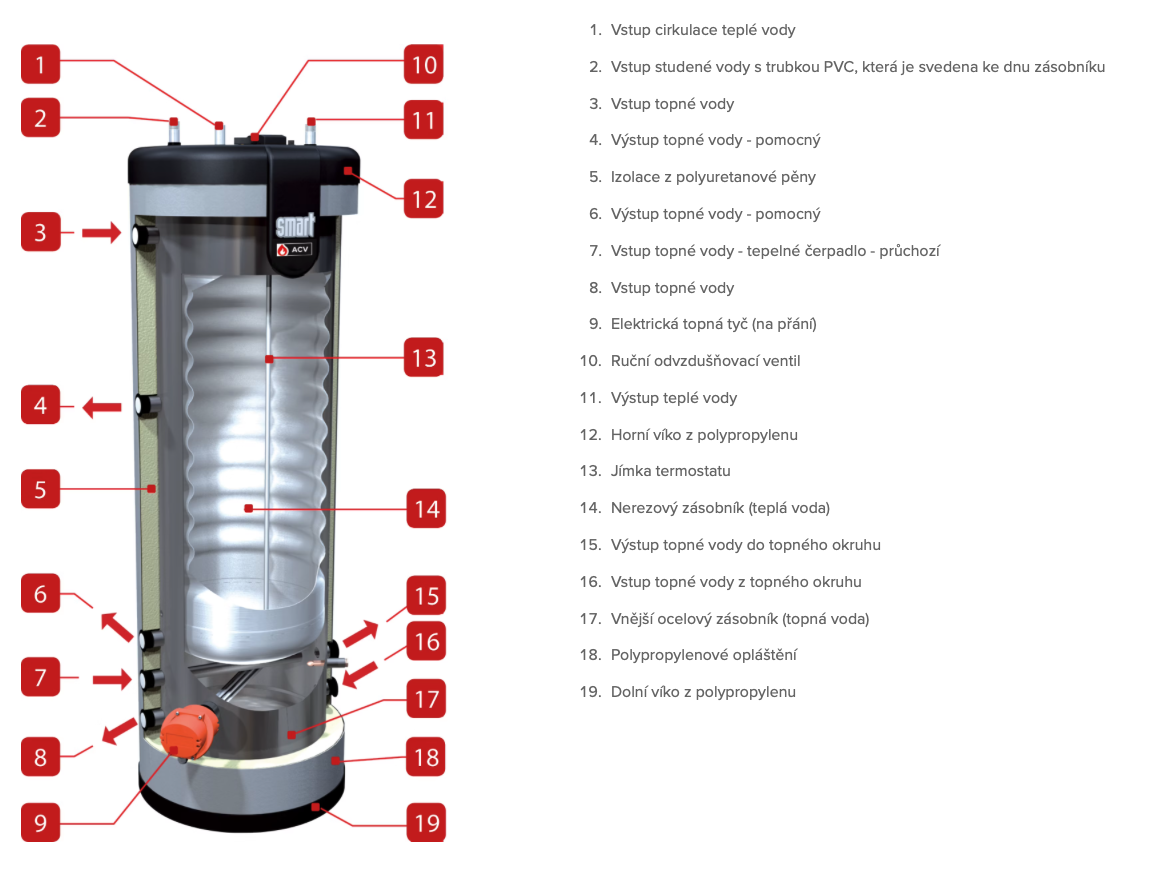 1
2
3
4
5
6
7
8
9
10
11
12
13
14
15
16
17
18
19

smart
ACV

1. Vstup cirkulace teplé vody
2. Vstup studené vody s trubkou PVC, která je svedena ke dnu zásobníku
3. Vstup topné vody
4. Výstup topné vody - pomocný
5. Izolace z polyuretanové pěny
6. Výstup topné vody - pomocný
7. Vstup topné vody - tepelné čerpadlo - průchozí
8. Vstup topné vody
9. Elektrická topná tyč (na přání)
10. Ruční odvzdušňovací ventil
11. Výstup teplé vody
12. Horní víko z polypropylenu
13. Jímka termostatu
14. Nerezový zásobník (teplá voda)
15. Výstup topné vody do topného okruhu
16. Vstup topné vody z topného okruhu
17. Vnější ocelový zásobník (topná voda)
18. Polypropylenové opláštění
19. Dolní víko z polypropylenu