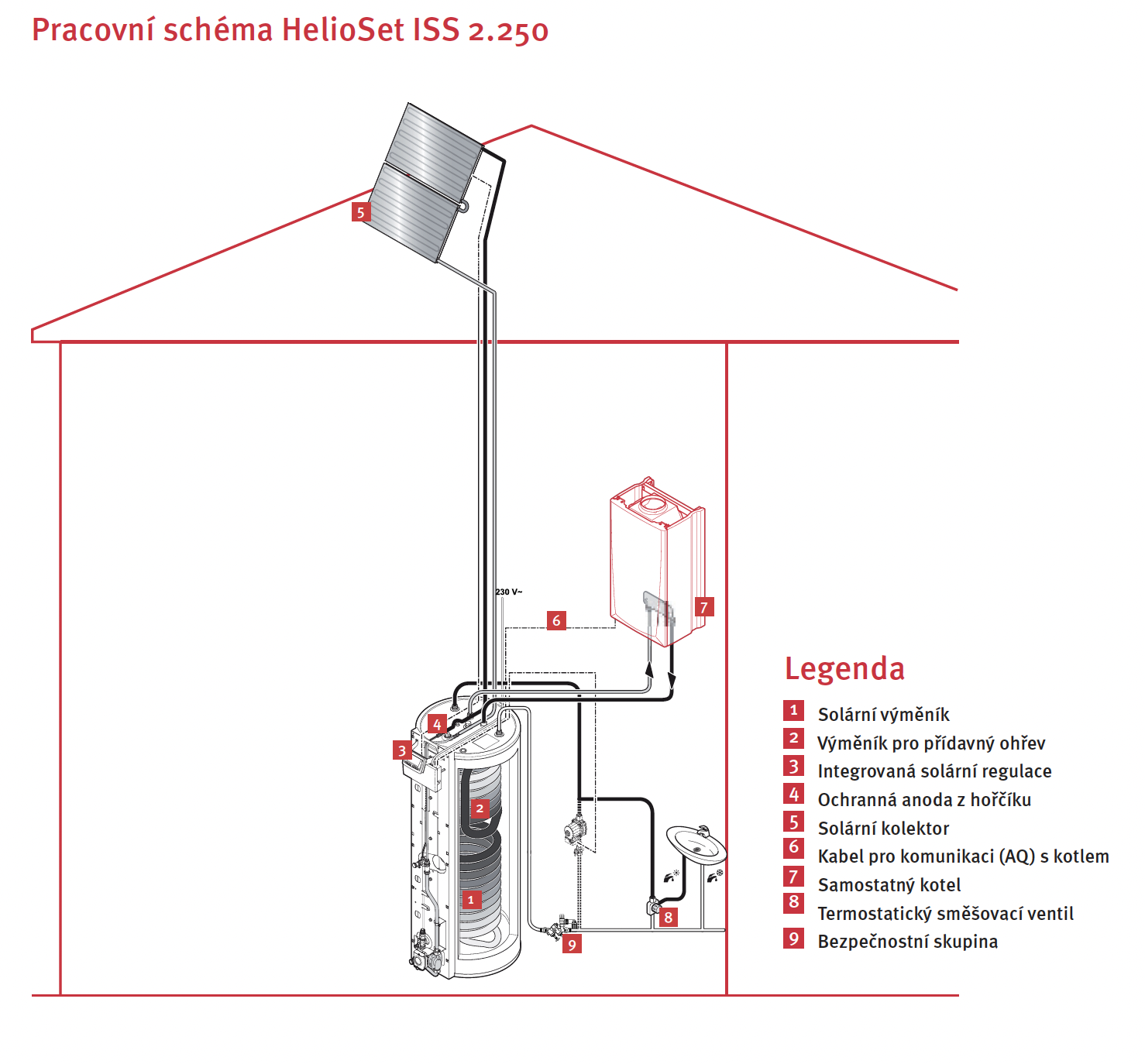 Pracovní schéma HelioSet ISS 2.250

5

230 V~

6

7

4

3

2

1

8

9

Legenda

1 Solární výměník
2 Výměník pro přídavný ohřev
3 Integrovaná solární regulace
4 Ochranná anoda z hořčíku
5 Solární kolektor
6 Kabel pro komunikaci (AQ) s kotlem
7 Samostatný kotel
8 Termostatický směšovací ventil
9 Bezpečnostní skupina