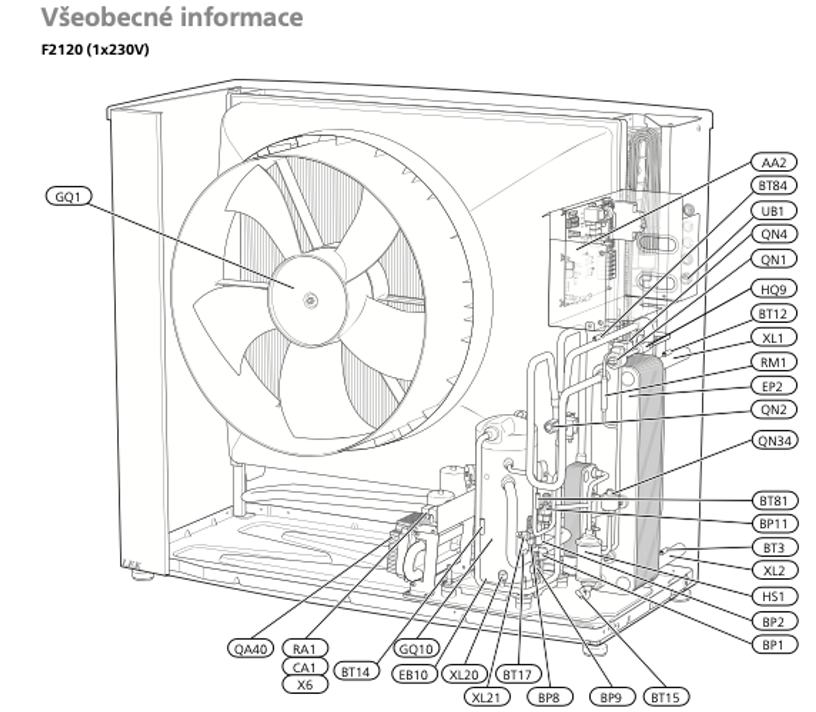 Všeobecné informace

F2120 (1x230V)

GQ1

AA2
BT84
UB1
QN4
QN1
HQ9
BT12
XL1
RM1
EP2
QN2
QN34
BT81
BP11
BT3
XL2
HS1
BP2
BP1

QA40
RA1
CA1
X6
BT14
GQ10
EB10
XL20
XL21
BT17
BP8
BP9
BT15

LEK