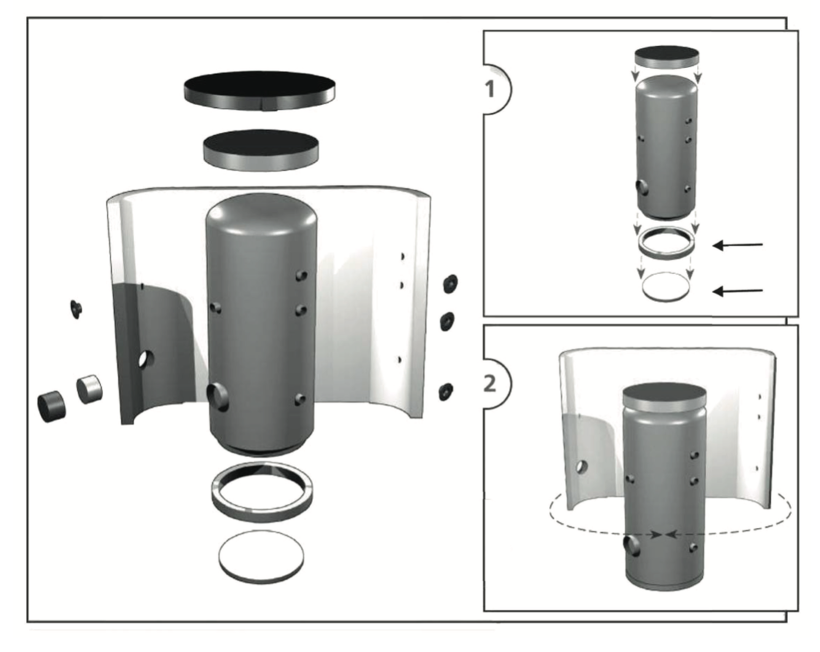 1

2