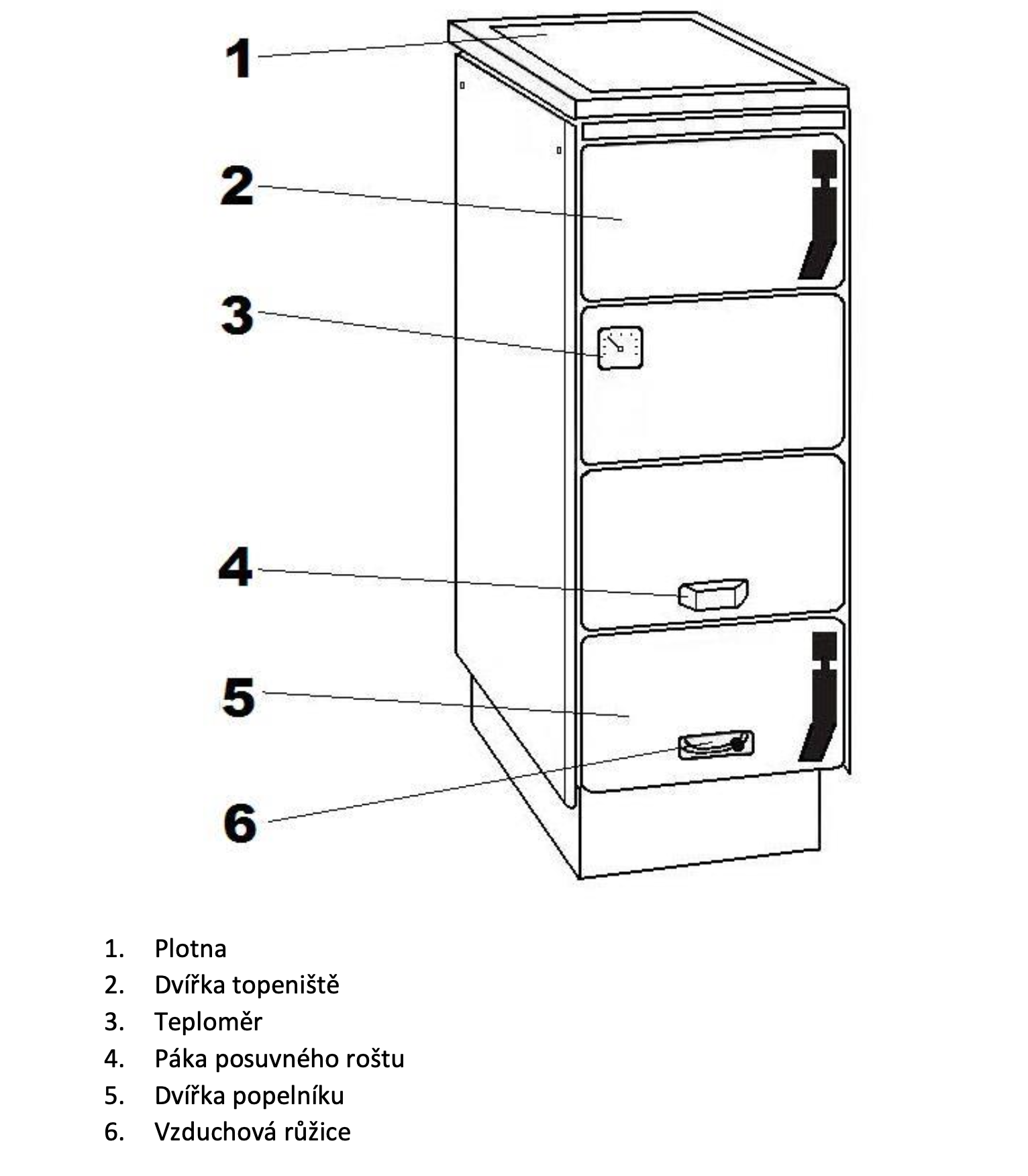 1

2

3

4

5

6

1. Plotna
2. Dvířka topeniště
3. Teploměr
4. Páka posuvného roštu
5. Dvířka popelníku
6. Vzduchová růžice