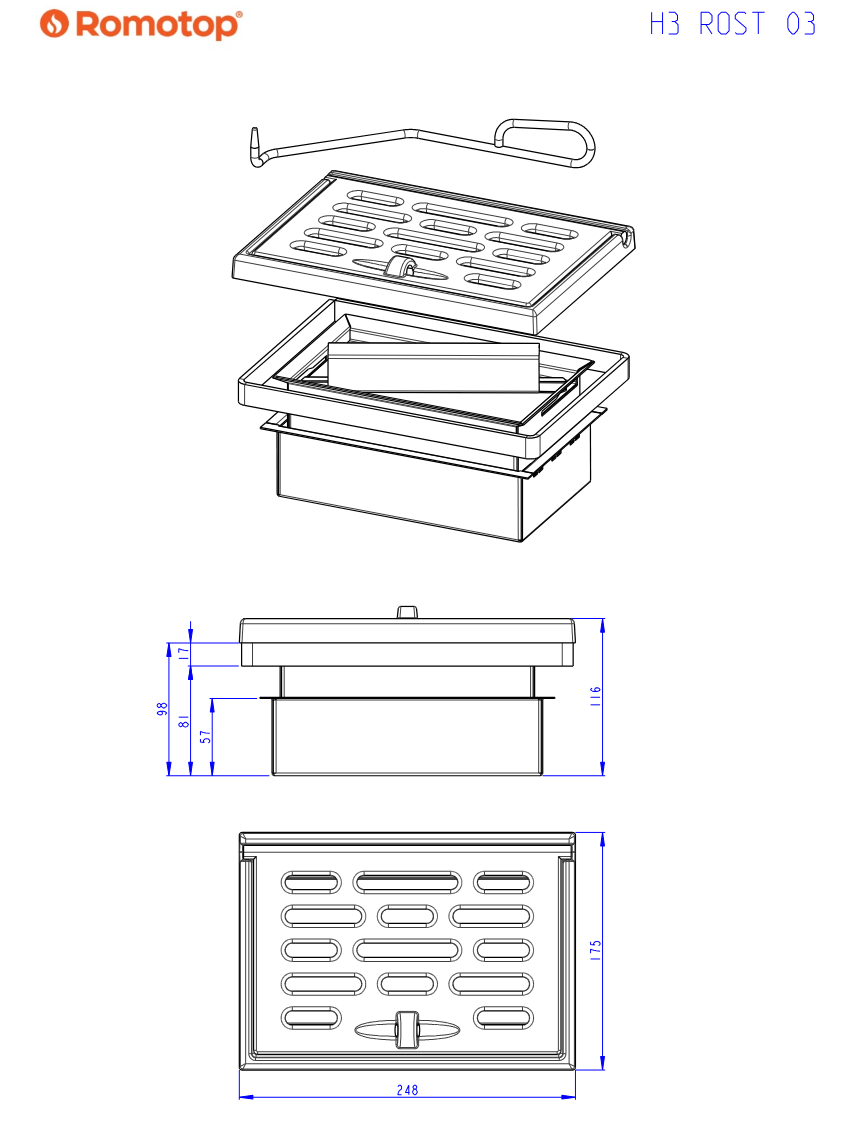 Romotop®

H3 ROST 03

17
98
81
57
116

175
248