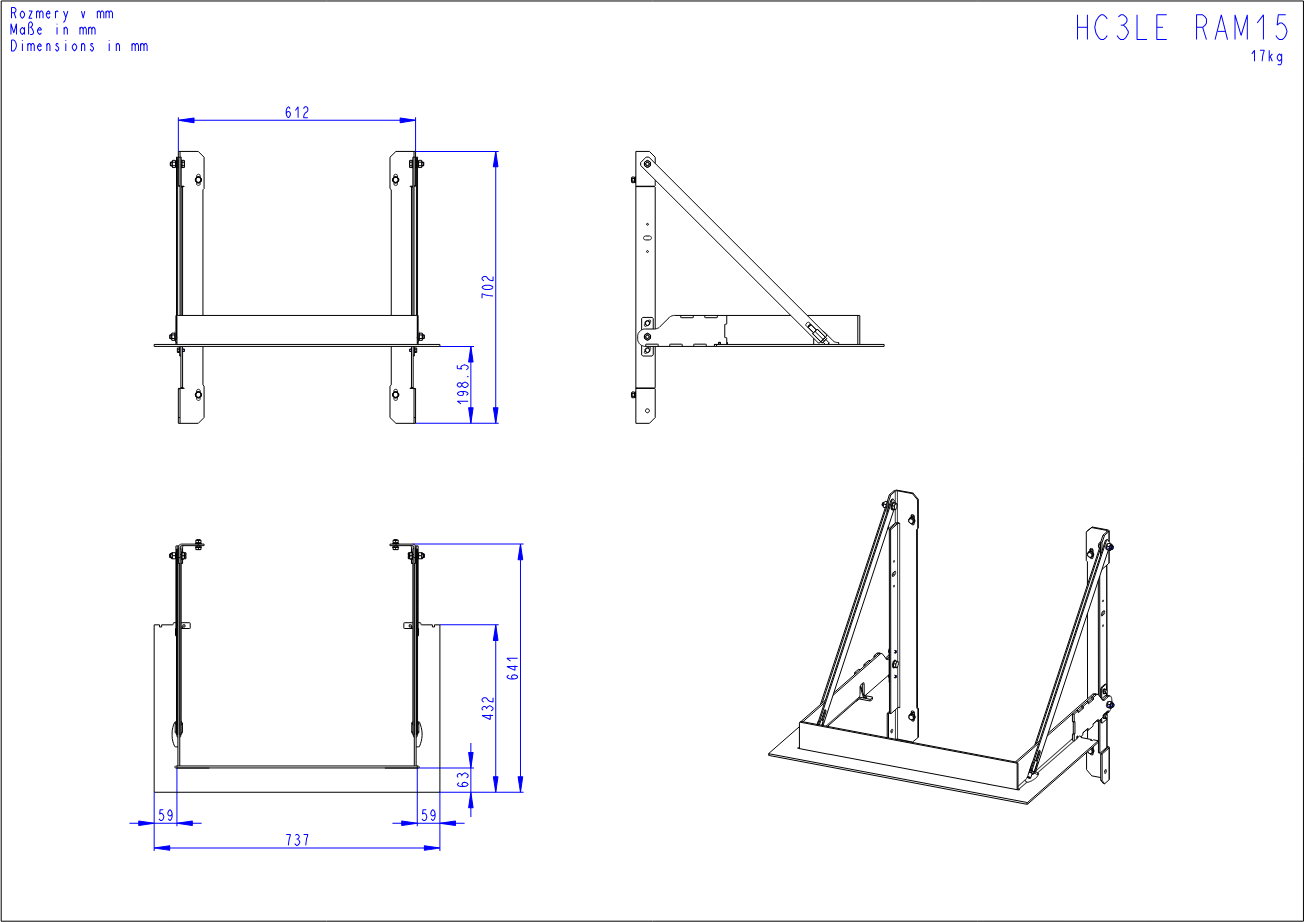 Rozmery v mm
Maße in mm
Dimensions in mm

HC3LE RAM15
17kg

612

702

198.5

641

432

63

59

59

737