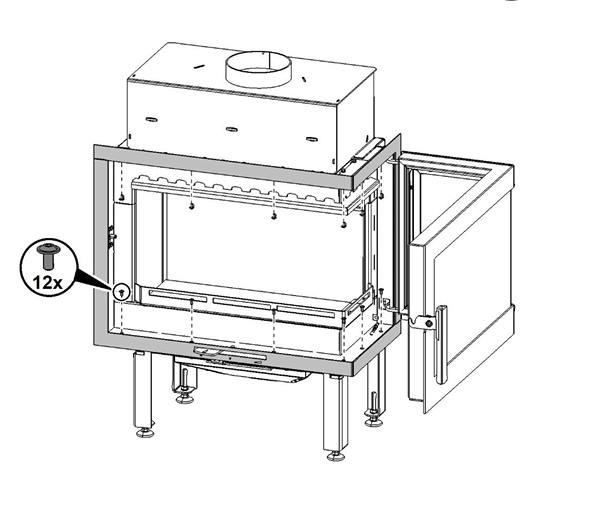 12x