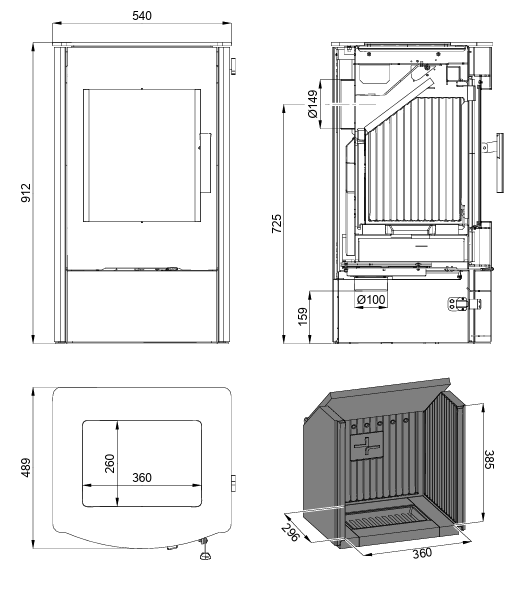 540

912

Ø149

725

Ø100

159

489

260

360

385

296

360