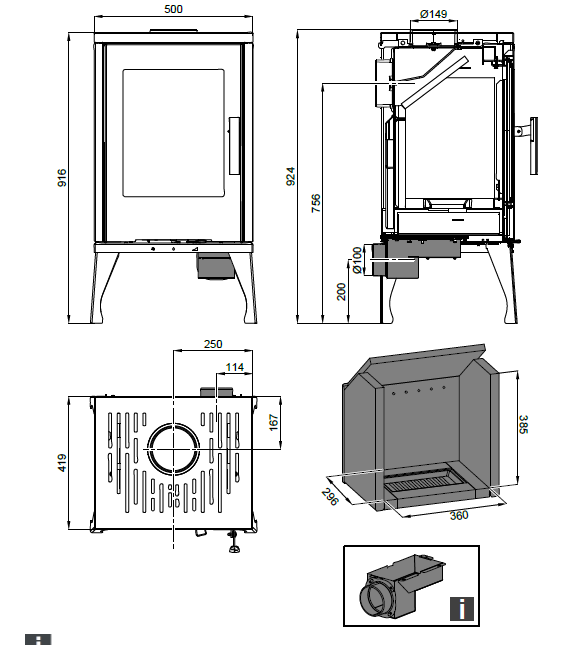 500

916

Ø149

924

756

Ø100

200

250

114

167

419

385

296

360

i

i