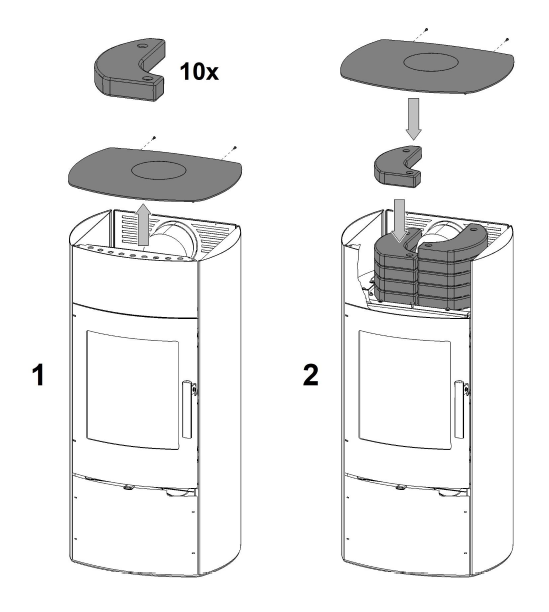 10x

1

2