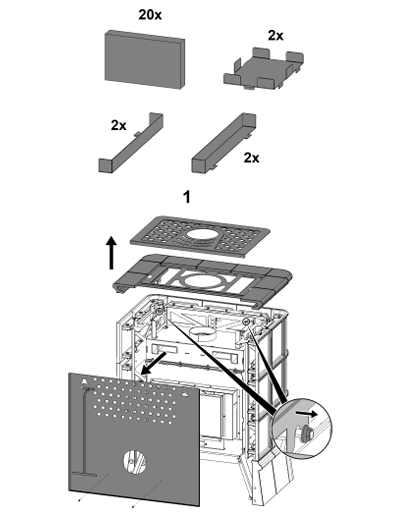 20x

2x

2x

2x

1