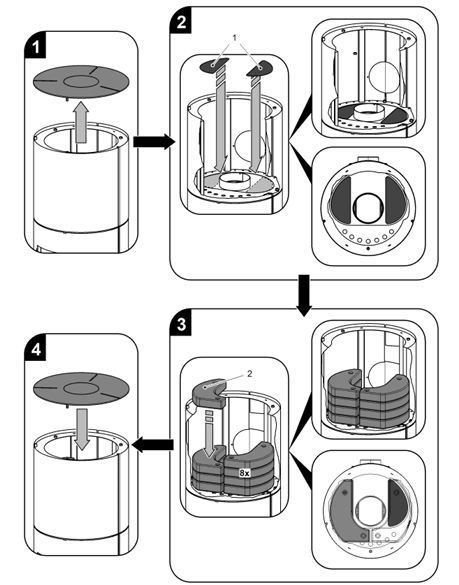 1

2

1

3

2

8x

4