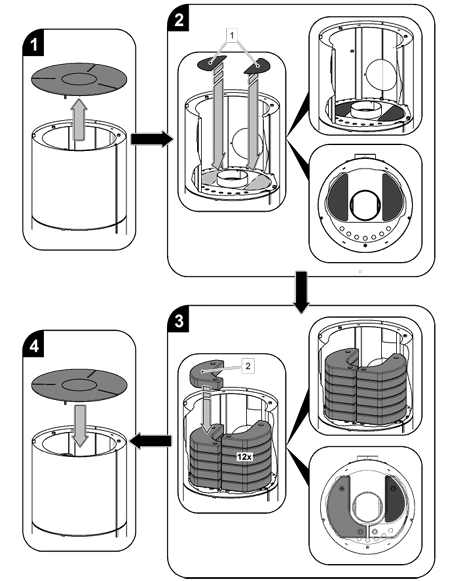 1

2

1

3

2

12x

4