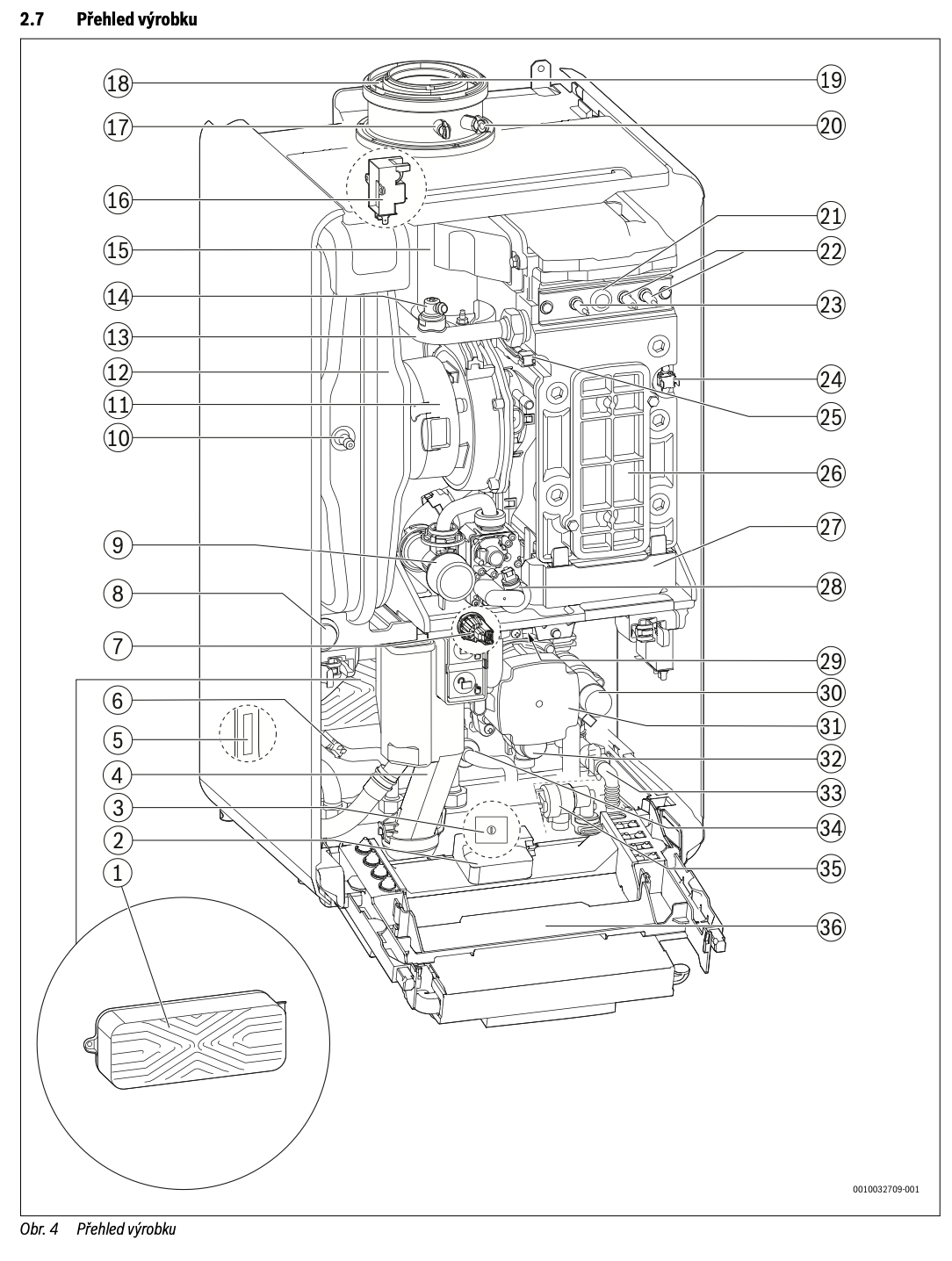 2.7 Přehled výrobku

18
17
16
15
14
13
12
11
10
9
8
7
6
5
4
3
2
1
19
20
21
22
23
24
25
26
27
28
29
30
31
32
33
34
35
36

0010032709-001

Obr. 4 Přehled výrobku