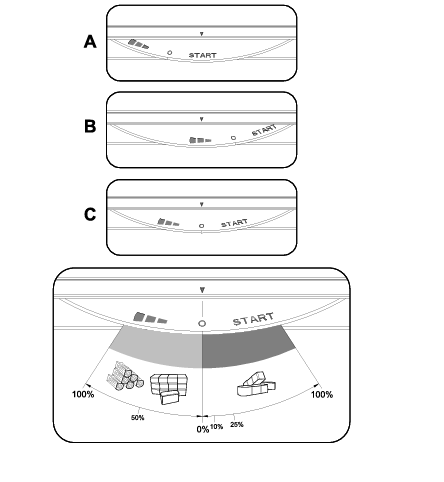 A

START

B

START

C

START

START

100%

50%

0%

10%

25%

100%