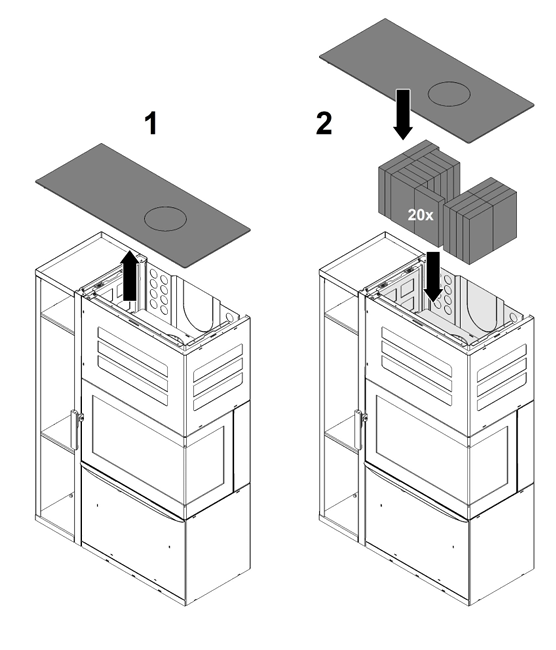 1

2

20x