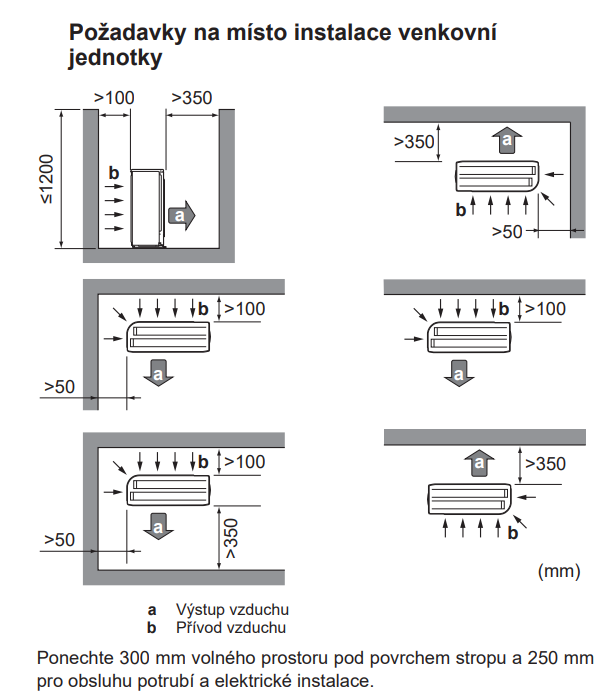 Požadavky na místo instalace venkovní jednotky

>100
>350
≤1200
b
a

>350
a
b
>50

b
>100
a
>50

b
>100
a

b
>100
a
>50
>350

a
>350
b

(mm)

a Výstup vzduchu
b Přívod vzduchu

Ponechte 300 mm volného prostoru pod povrchem stropu a 250 mm pro obsluhu potrubí a elektrické instalace.