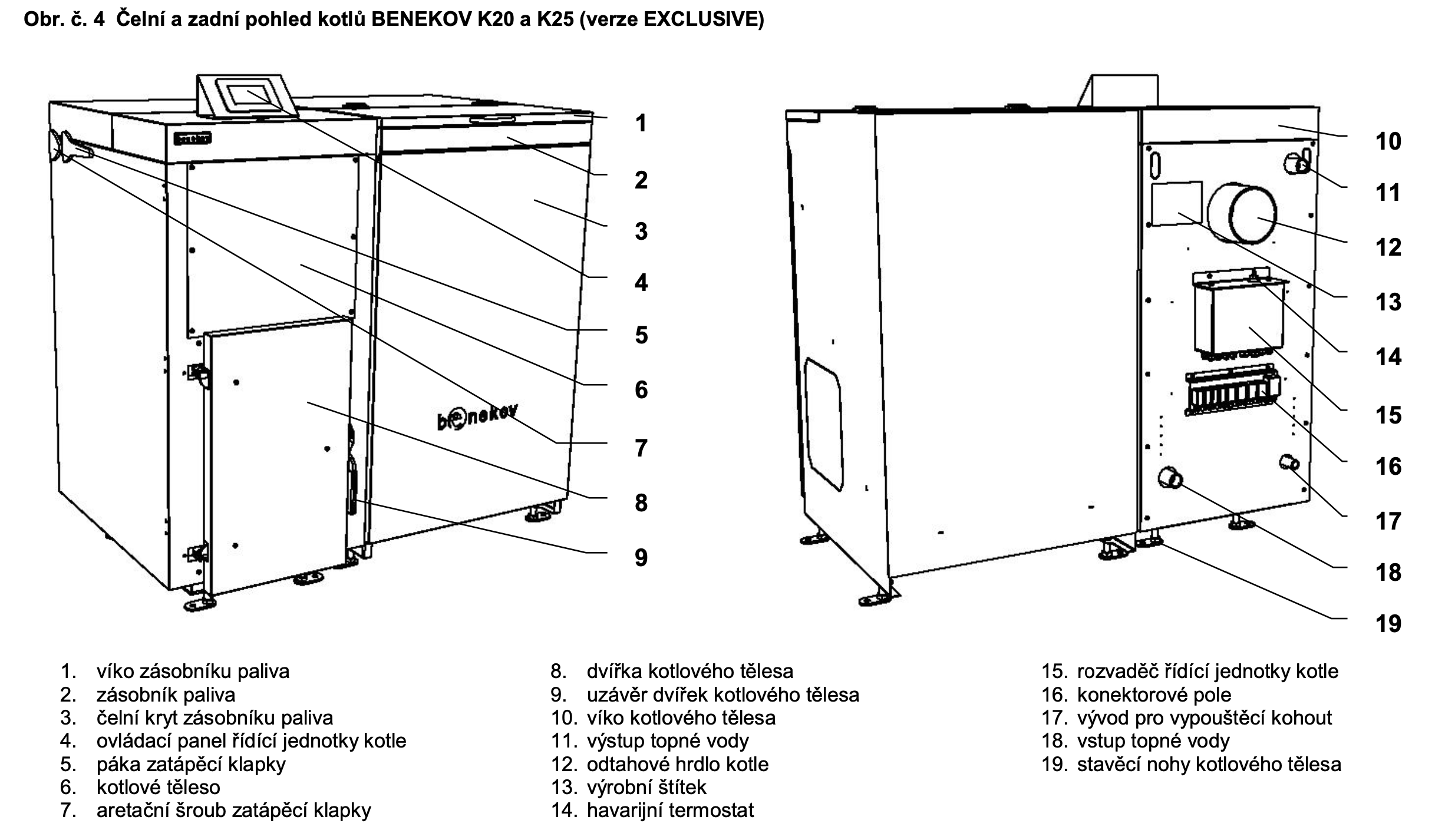 Obr. č. 4 Čelní a zadní pohled kotlů BENEKOV K20 a K25 (verze EXCLUSIVE)

benekov

1
2
3
4
5
6
7
8
9

10
11
12
13
14
15
16
17
18
19

1. víko zásobníku paliva
2. zásobník paliva
3. čelní kryt zásobníku paliva
4. ovládací panel řídící jednotky kotle
5. páka zatápěcí klapky
6. kotlové těleso
7. aretační šroub zatápěcí klapky

8. dvířka kotlového tělesa
9. uzávěr dvířek kotlového tělesa
10. víko kotlového tělesa
11. výstup topné vody
12. odtahové hrdlo kotle
13. výrobní štítek
14. havarijní termostat

15. rozvaděč řídící jednotky kotle
16. konektorové pole
17. vývod pro vypouštěcí kohout
18. vstup topné vody
19. stavěcí nohy kotlového tělesa