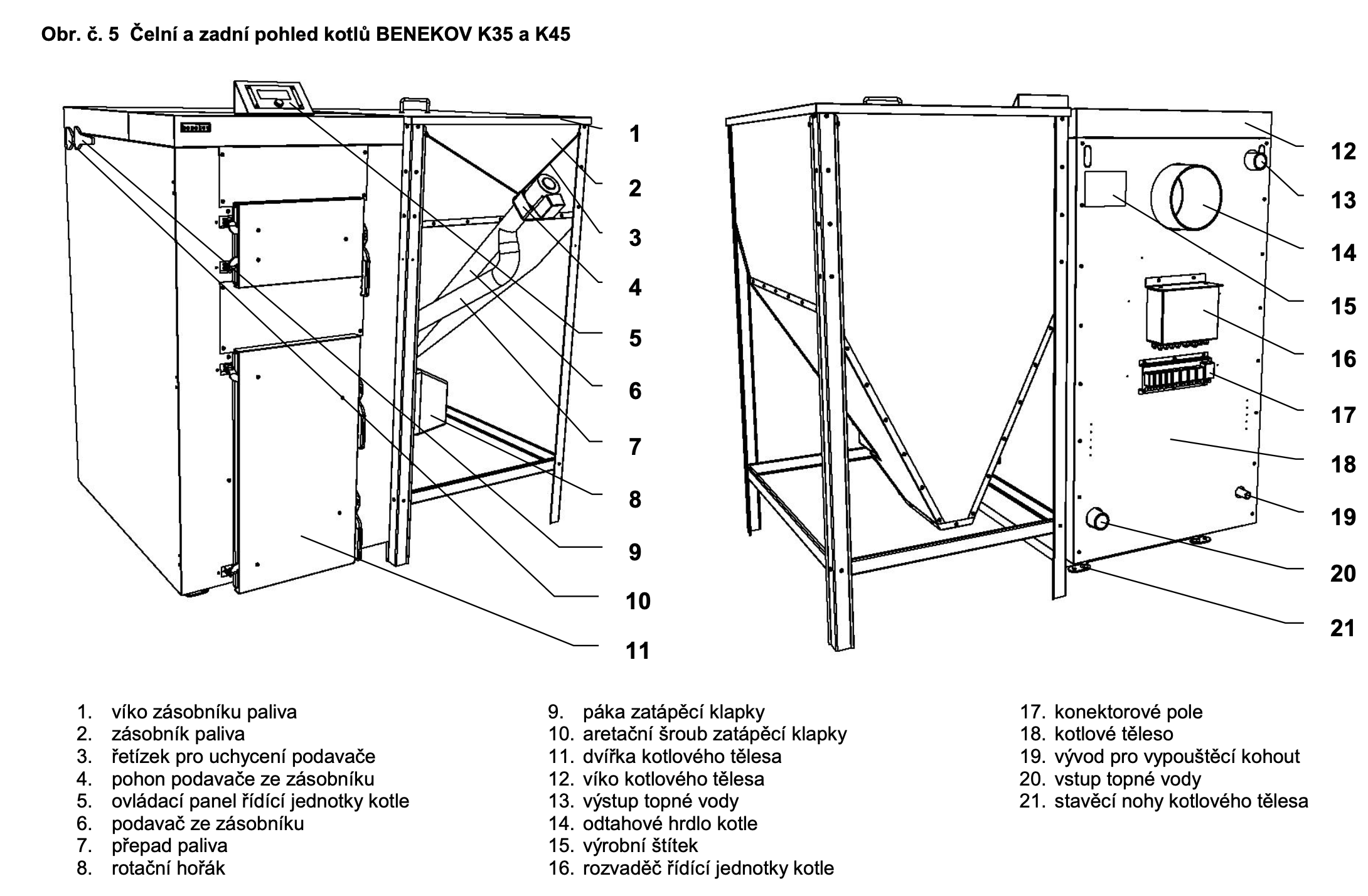 Obr. č. 5 Čelní a zadní pohled kotlů BENEKOV K35 a K45

1
2
3
4
5
6
7
8
9
10
11

12
13
14
15
16
17
18
19
20
21

1. víko zásobníku paliva
2. zásobník paliva
3. řetízek pro uchycení podavače
4. pohon podavače ze zásobníku
5. ovládací panel řídící jednotky kotle
6. podavač ze zásobníku
7. přepad paliva
8. rotační hořák

9. páka zatápěcí klapky
10. aretační šroub zatápěcí klapky
11. dvířka kotlového tělesa
12. víko kotlového tělesa
13. výstup topné vody
14. odtahové hrdlo kotle
15. výrobní štítek
16. rozvaděč řídící jednotky kotle

17. konektorové pole
18. kotlové těleso
19. vývod pro vypouštěcí kohout
20. vstup topné vody
21. stavěcí nohy kotlového tělesa