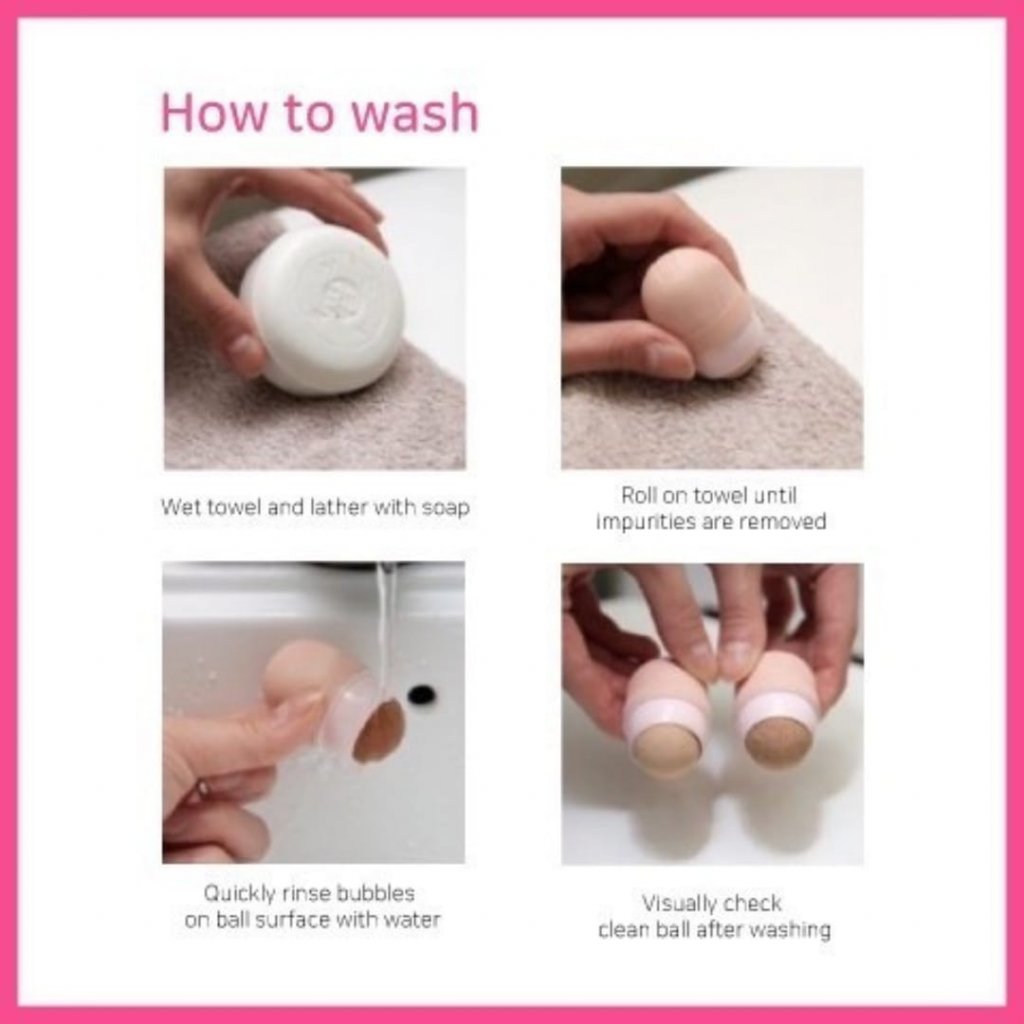 How to wash

Wet towel and lather with soap

Roll on towel until impurities are removed

Quickly rinse bubbles on ball surface with water

Visually check clean ball after washing