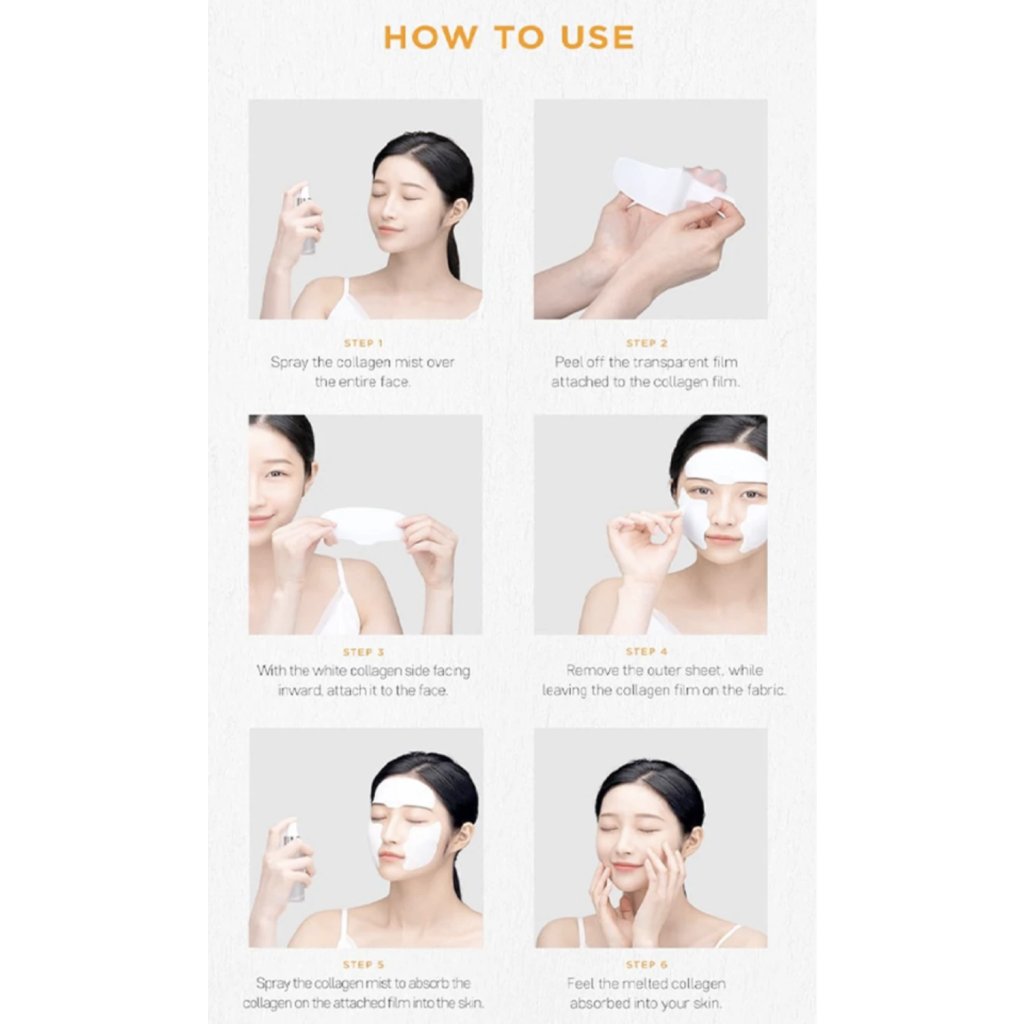 HOW TO USE

STEP 1
Spray the collagen mist over the entire face.

STEP 2
Peel off the transparent film attached to the collagen film.

STEP 3
With the white collagen side facing inward, attach it to the face.

STEP 4
Remove the outer sheet, while leaving the collagen film on the fabric.

STEP 5
Spray the collagen mist to absorb the collagen on the attached film into the skin.

STEP 6
Feel the melted collagen absorbed into your skin.