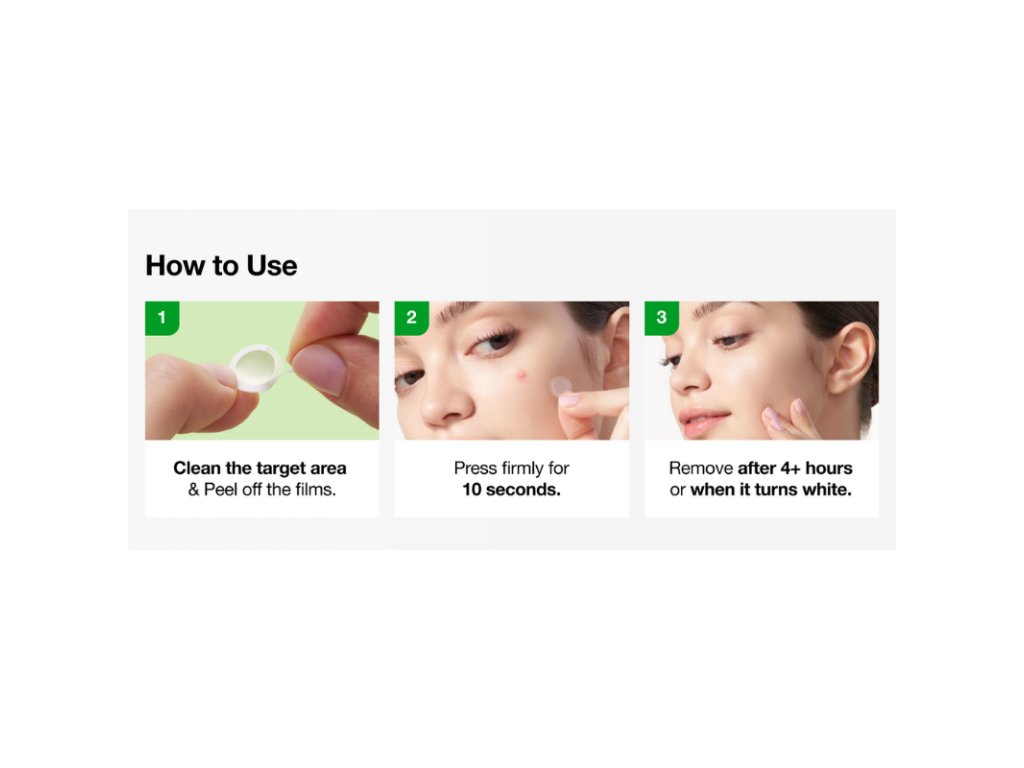 How to Use

1

Clean the target area & Peel off the films.

2

Press firmly for 10 seconds.

3

Remove after 4+ hours or when it turns white.