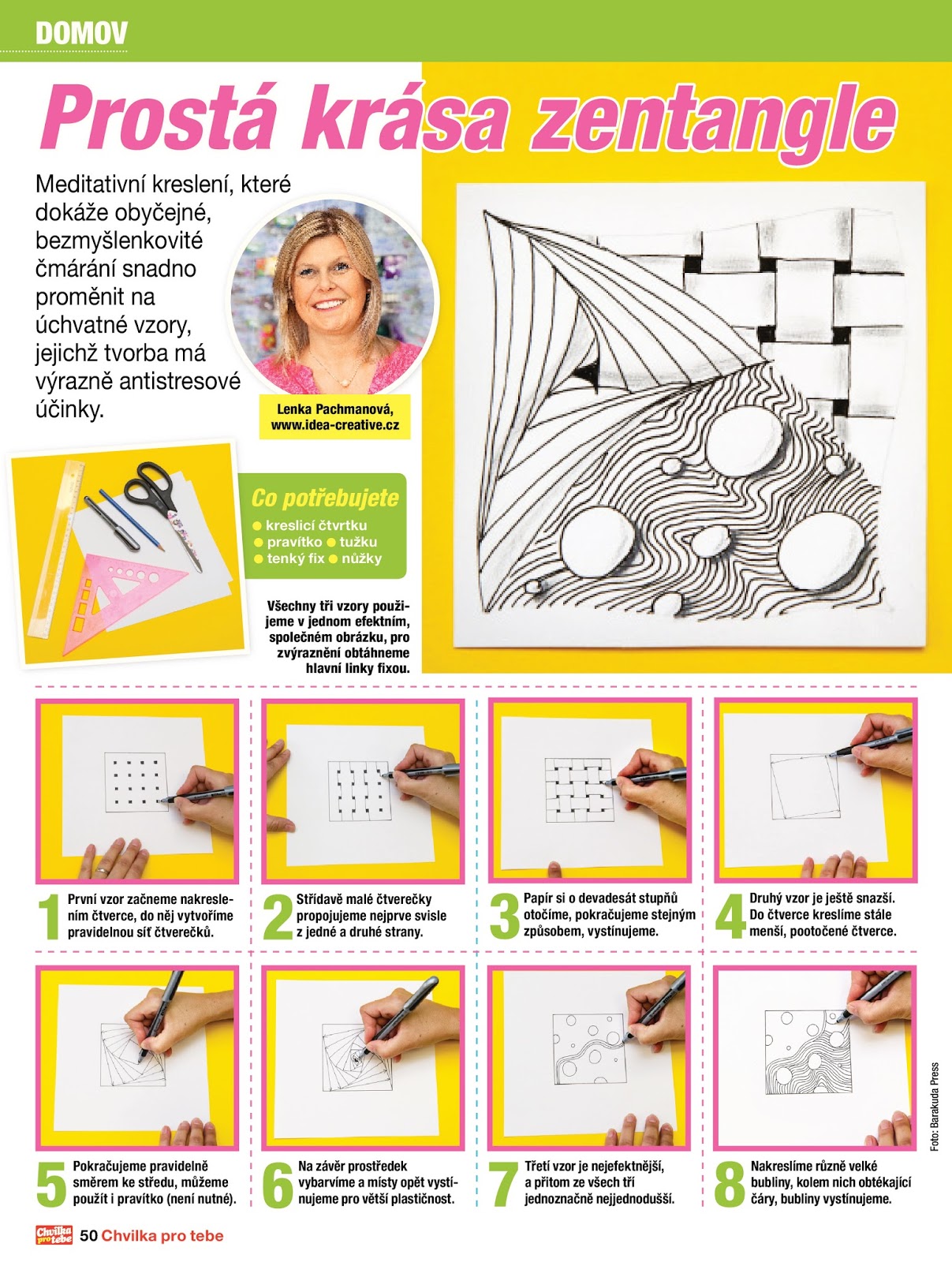 DOMOV

Prostá krása zentangle

Meditativní kreslení, které dokáže obyčejné, bezmyšlenkovité čmárání snadno proměnit na úchvatné vzory, jejichž tvorba má výrazně antistresové účinky.

Lenka Pachmanová, www.idea-creative.cz

Co potřebujete
● kreslicí čtvrtku
● pravítko ● tužku
● tenký fix ● nůžky

Všechny tři vzory použijeme v jednom efektním, společném obrázku, pro zvýraznění obtáhneme hlavní linky fixou.

1 První vzor začneme nakreslením čtverce, do něj vytvoříme pravidelnou síť čtverečků.

2 Střídavě malé čtverečky propojujeme nejprve svisle z jedné a druhé strany.

3 Papír si o devadesát stupňů otočíme, pokračujeme stejným způsobem, vystínujeme.

4 Druhý vzor je ještě snazší. Do čtverce kreslíme stále menší, pootočené čtverce.

5 Pokračujeme pravidelně směrem ke středu, můžeme použít i pravítko (není nutné).

6 Na závěr prostředek vybarvíme a místy opět vystínujeme pro větší plastičnost.

7 Třetí vzor je nejefektnější, a přitom ze všech tří jednoznačně nejjednodušší.

8 Nakreslíme různě velké bubliny, kolem nich obtékající čáry, bubliny vystínujeme.

Foto: Barakuda Press

Chvilka pro tebe 50 Chvilka pro tebe