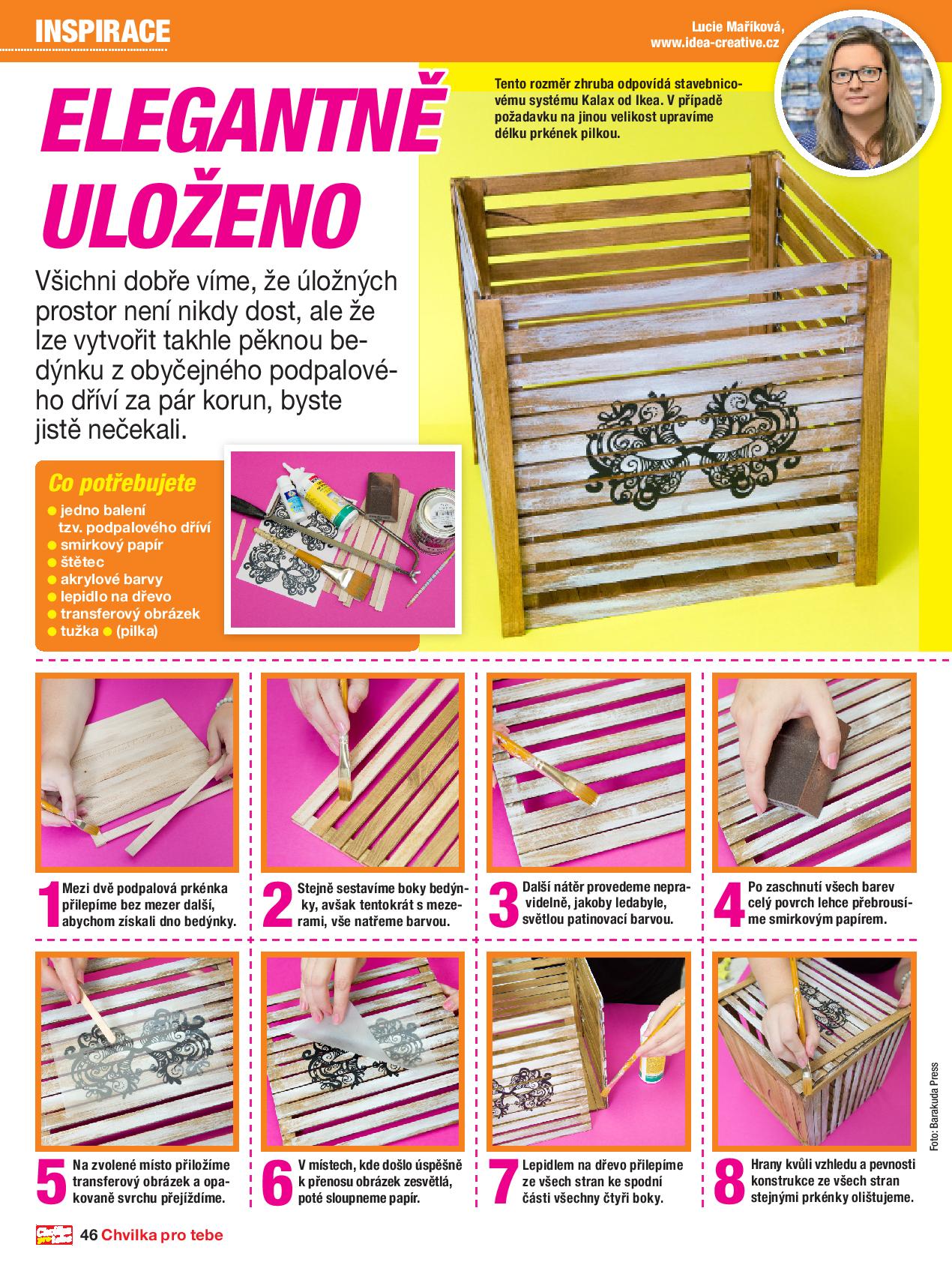 INSPIRACE

Lucie Maříková, www.idea-creative.cz

ELEGANTNĚ ULOŽENO

Tento rozměr zhruba odpovídá stavebnicovému systému Kalax od Ikea. V případě požadavku na jinou velikost upravíme délku prkének pilkou.

Všichni dobře víme, že úložných prostor není nikdy dost, ale že lze vytvořit takhle pěknou bedýnku z obyčejného podpalového dříví za pár korun, byste jistě nečekali.

Co potřebujete
● jedno balení tzv. podpalového dříví
● smirkový papír
● štětec
● akrylové barvy
● lepidlo na dřevo
● transferový obrázek
● tužka ● (pilka)

1 Mezi dvě podpalová prkénka přilepíme bez mezer další, abychom získali dno bedýnky.

2 Stejně sestavíme boky bedýnky, avšak tentokrát s mezerami, vše natřeme barvou.

3 Další nátěr provedeme nepravidelně, jakoby ledabyle, světlou patinovací barvou.

4 Po zaschnutí všech barev celý povrch lehce přebrousíme smirkovým papírem.

5 Na zvolené místo přiložíme transferový obrázek a opakovaně svrchu přejíždíme.

6 V místech, kde došlo úspěšně k přenosu obrázek zesvětlá, poté sloupneme papír.

7 Lepidlem na dřevo přilepíme ze všech stran ke spodní části všechny čtyři boky.

8 Hrany kvůli vzhledu a pevnosti konstrukce ze všech stran stejnými prkénky olištujeme.

Foto: Barakuda Press

46 Chvilka pro tebe