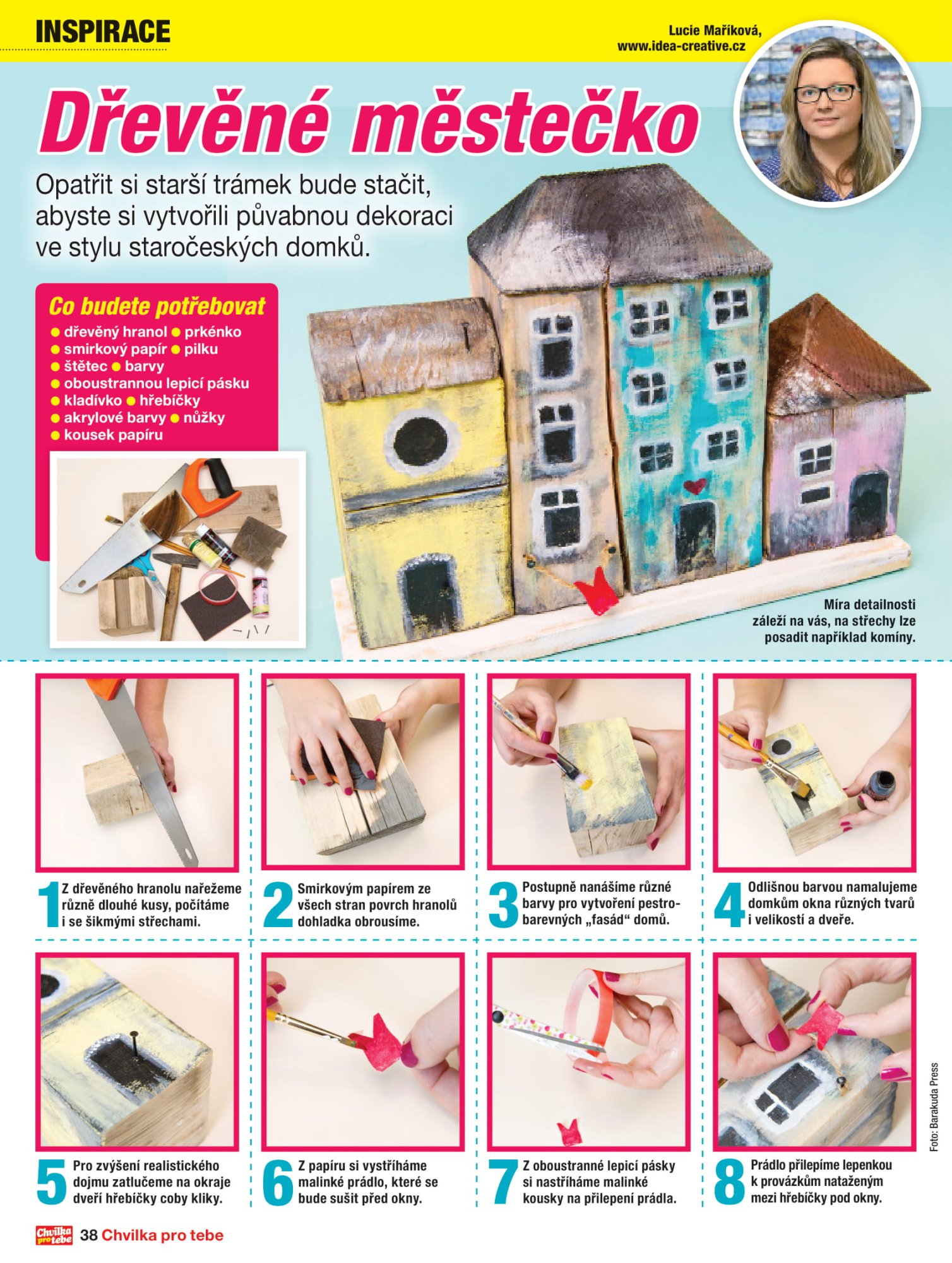 INSPIRACE

Lucie Maříková, www.idea-creative.cz

Dřevěné městečko

Opatřit si starší trámek bude stačit, abyste si vytvořili půvabnou dekoraci ve stylu staročeských domků.

Co budete potřebovat
● dřevěný hranol ● prkénko
● smirkový papír ● pilku
● štětec ● barvy
● oboustrannou lepicí pásku
● kladívko ● hřebíčky
● akrylové barvy ● nůžky
● kousek papíru

Míra detailnosti záleží na vás, na střechy lze posadit například komíny.

1 Z dřevěného hranolu nařežeme různě dlouhé kusy, počítáme i se šikmými střechami.

2 Smirkovým papírem ze všech stran povrch hranolů dohladka obrousíme.

3 Postupně nanášíme různé barvy pro vytvoření pestrobarevných „fasád“ domů.

4 Odlišnou barvou namalujeme domkům okna různých tvarů i velikostí a dveře.

5 Pro zvýšení realistického dojmu zatlučeme na okraje dveří hřebíčky coby kliky.

6 Z papíru si vystříháme malinké prádlo, které se bude sušit před okny.

7 Z oboustranné lepicí pásky si nastříháme malinké kousky na přilepení prádla.

8 Prádlo přilepíme lepenkou k provázkům nataženým mezi hřebíčky pod okny.

Foto: Barakuda Press

Chvilka pro tebe 38 Chvilka pro tebe