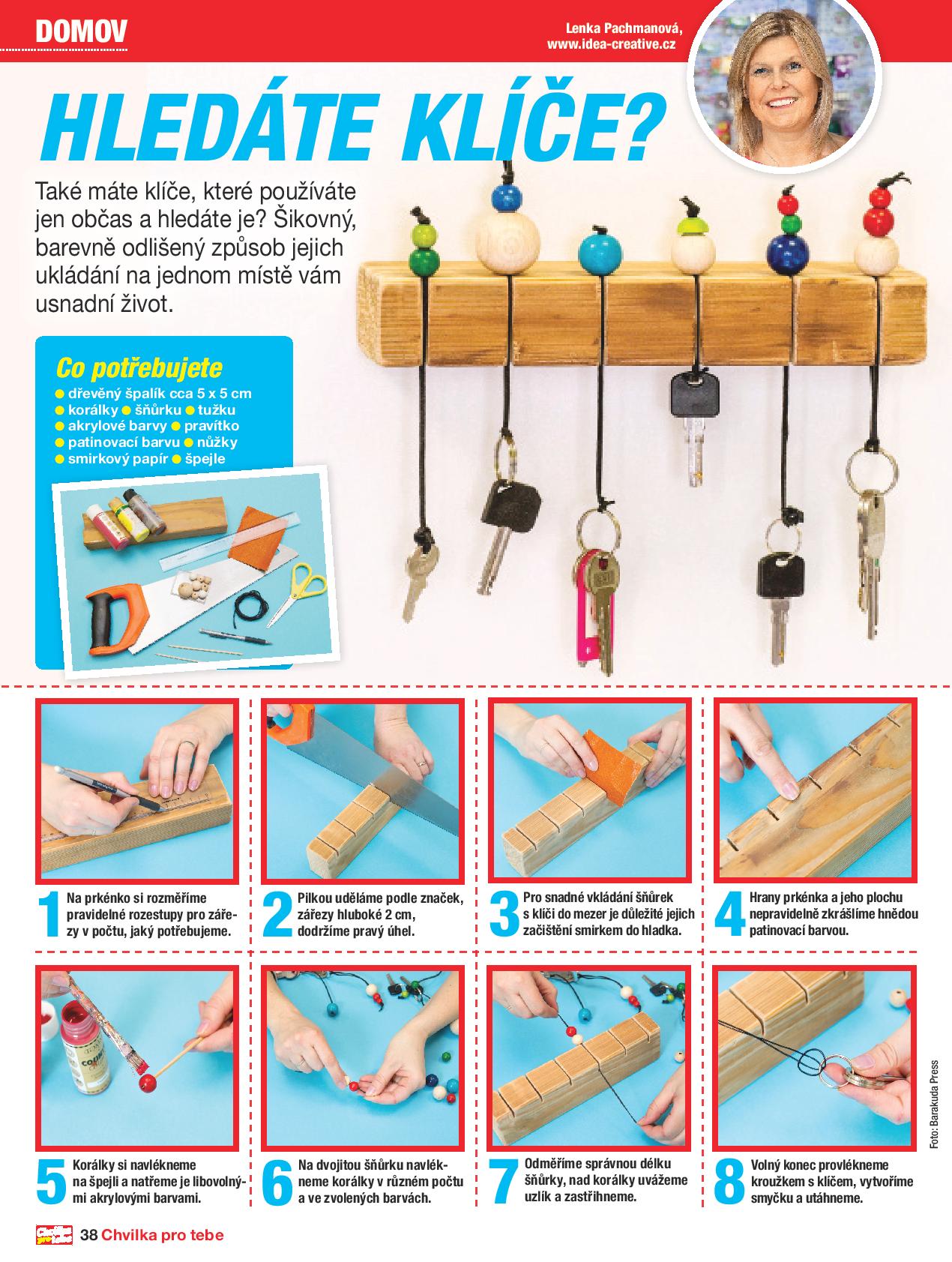 DOMOV

Lenka Pachmanová, www.idea-creative.cz

HLEDÁTE KLÍČE?

Také máte klíče, které používáte jen občas a hledáte je? Šikovný, barevně odlišený způsob jejich ukládání na jednom místě vám usnadní život.

Co potřebujete
● dřevěný špalík cca 5 x 5 cm
● korálky ● šňůrku ● tužku
● akrylové barvy ● pravítko
● patinovací barvu ● nůžky
● smirkový papír ● špejle

1 Na prkénko si rozměříme pravidelné rozestupy pro zářezy v počtu, jaký potřebujeme.

2 Pilkou uděláme podle značek, zářezy hluboké 2 cm, dodržíme pravý úhel.

3 Pro snadné vkládání šňůrek s klíči do mezer je důležité jejich začištění smirkem do hladka.

4 Hrany prkénka a jeho plochu nepravidelně zkrášlíme hnědou patinovací barvou.

5 Korálky si navlékneme na špejli a natřeme je libovolnými akrylovými barvami.

6 Na dvojitou šňůrku navlékneme korálky v různém počtu a ve zvolených barvách.

7 Odměříme správnou délku šňůrky, nad korálky uvážeme uzlík a zastřihneme.

8 Volný konec provlékneme kroužkem s klíčem, vytvoříme smyčku a utáhneme.

Foto: Barakuda Press

38 Chvilka pro tebe