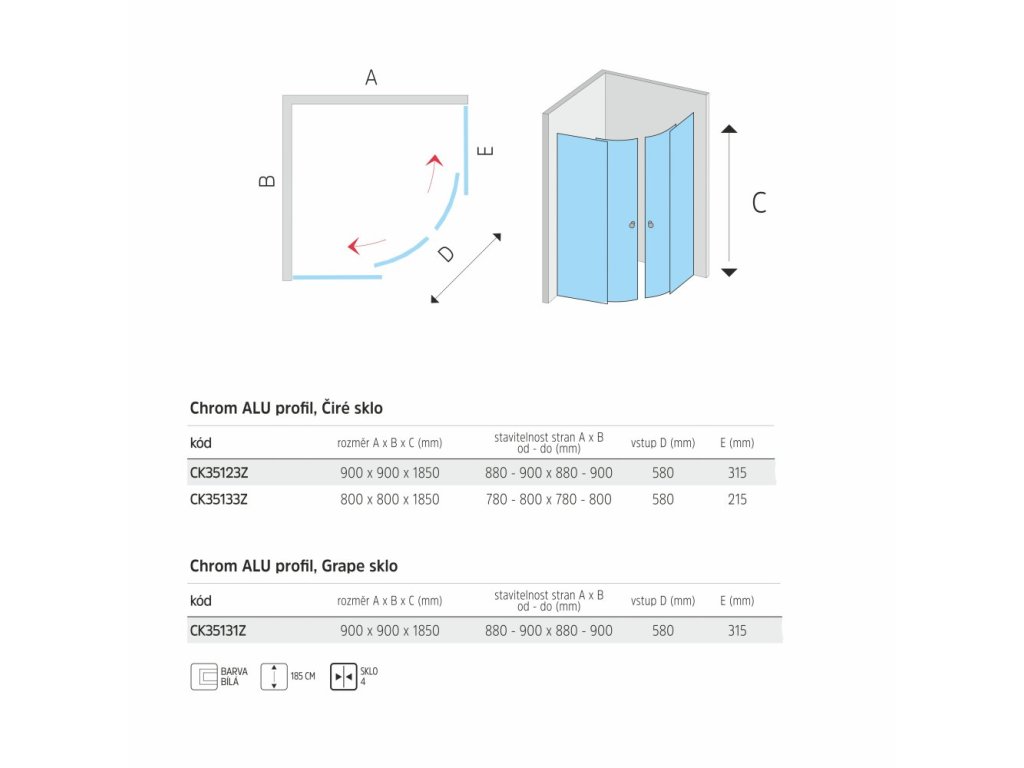 A

B

E

D

C

Chrom ALU profil, Čiré sklo

| kód | rozměr A x B x C (mm) | stavitelnost stran A x B od - do (mm) | vstup D (mm) | E (mm) |
|---|---|---|---|---|
| CK35123Z | 900 x 900 x 1850 | 880 - 900 x 880 - 900 | 580 | 315 |
| CK35133Z | 800 x 800 x 1850 | 780 - 800 x 780 - 800 | 580 | 215 |

Chrom ALU profil, Grape sklo

| kód | rozměr A x B x C (mm) | stavitelnost stran A x B od - do (mm) | vstup D (mm) | E (mm) |
|---|---|---|---|---|
| CK35131Z | 900 x 900 x 1850 | 880 - 900 x 880 - 900 | 580 | 315 |

BARVA BÍLÁ

185 CM

SKLO 4