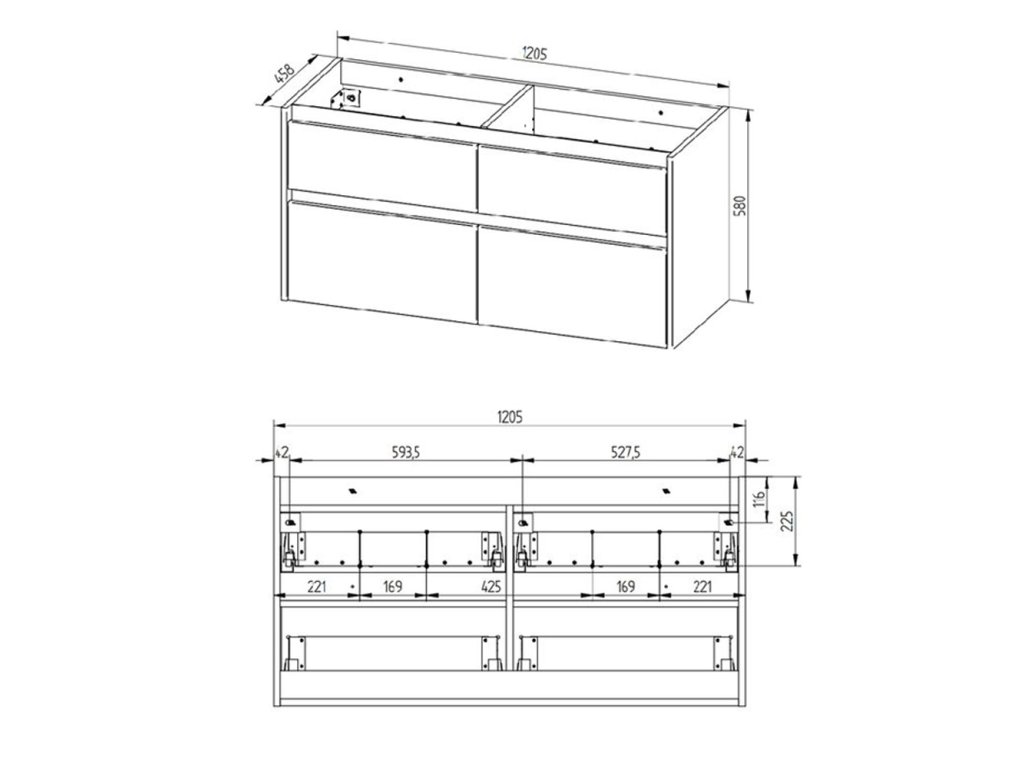 1205
458
580

1205
42
593,5
527,5
42
116
225
221
169
425
169
221