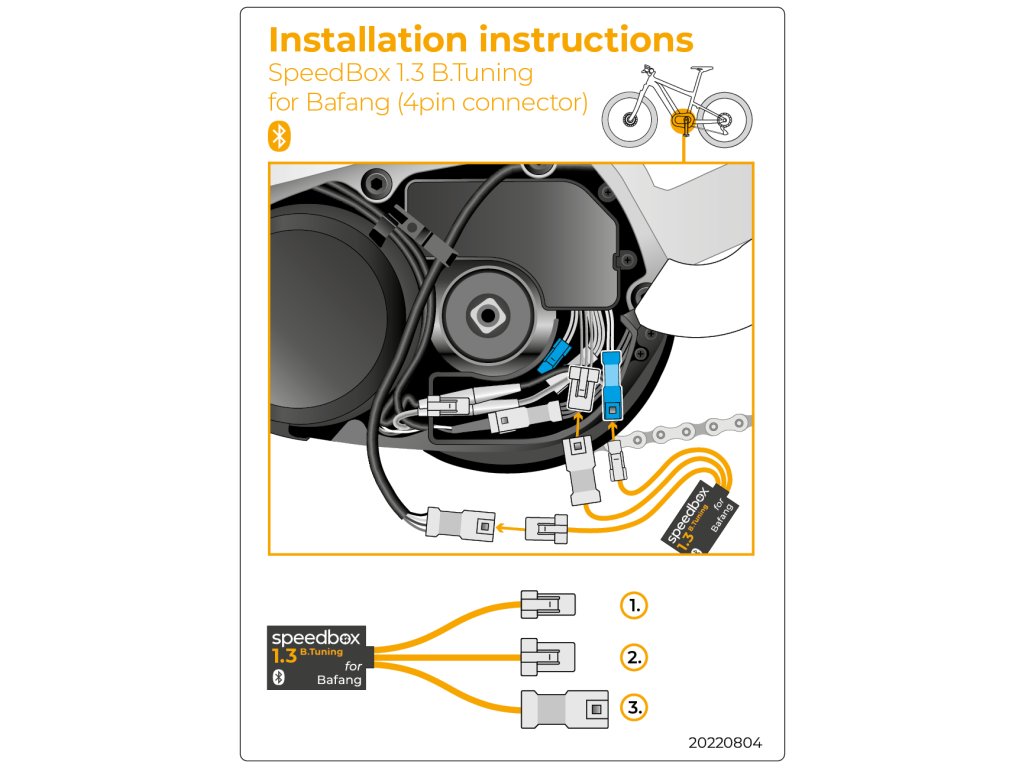 Installation instructions
SpeedBox 1.3 B.Tuning
for Bafang (4pin connector)

speedbox
1.3 B.Tuning
for
Bafang

speedbox
1.3 B.Tuning
for
Bafang

1.
2.
3.

20220804