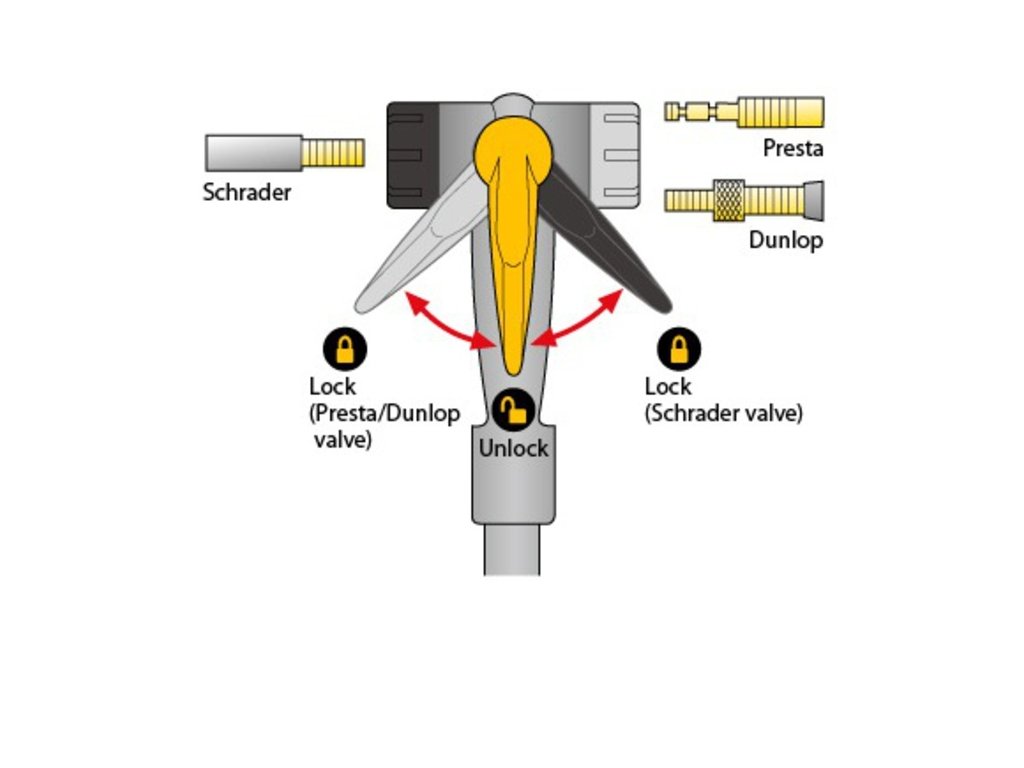 Schrader

Presta

Dunlop

Lock
(Presta/Dunlop
valve)

Unlock

Lock
(Schrader valve)