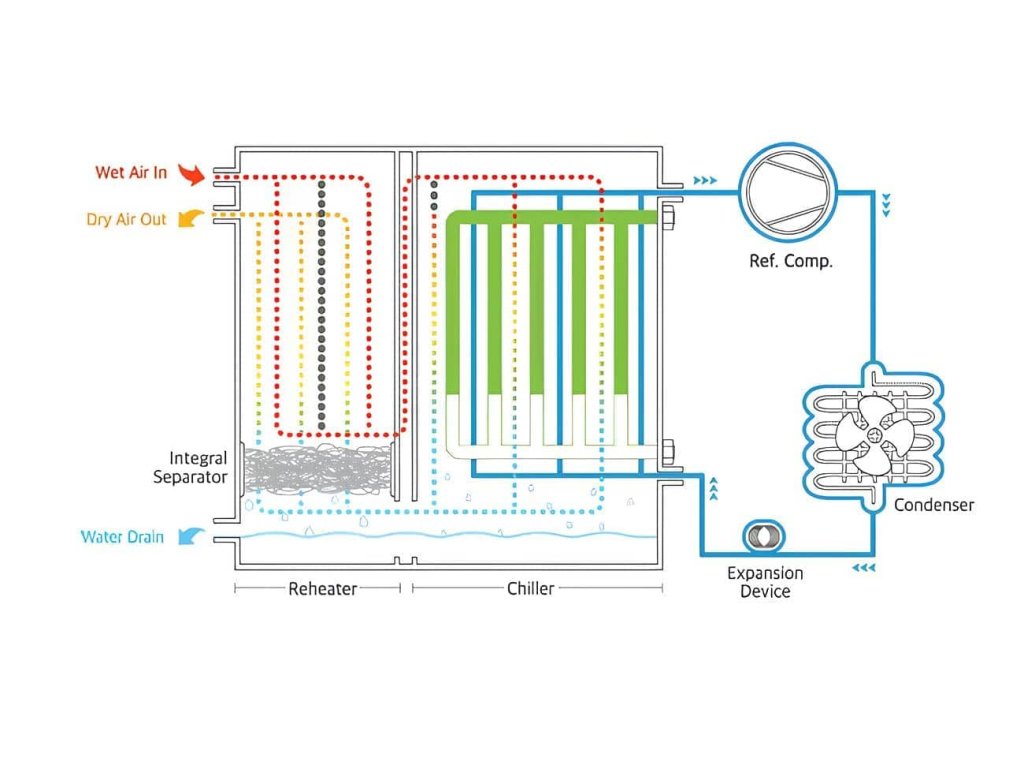 Wet Air In
Dry Air Out
Integral Separator
Water Drain
Reheater
Chiller
Ref. Comp.
Condenser
Expansion Device