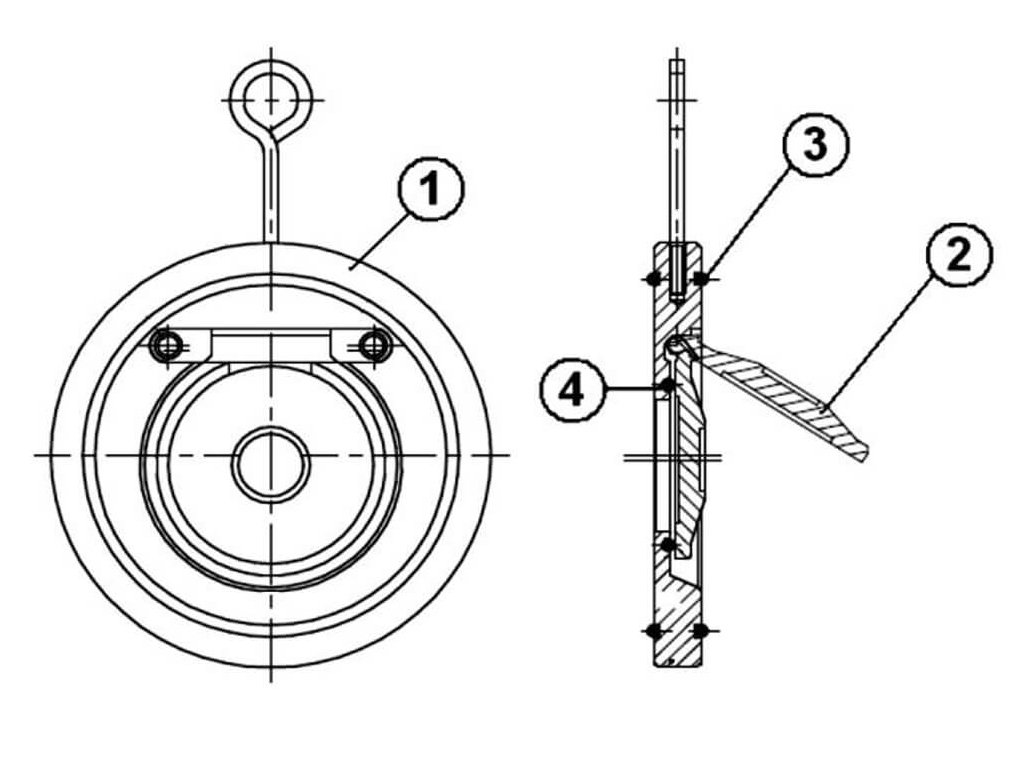 1
3
2
4