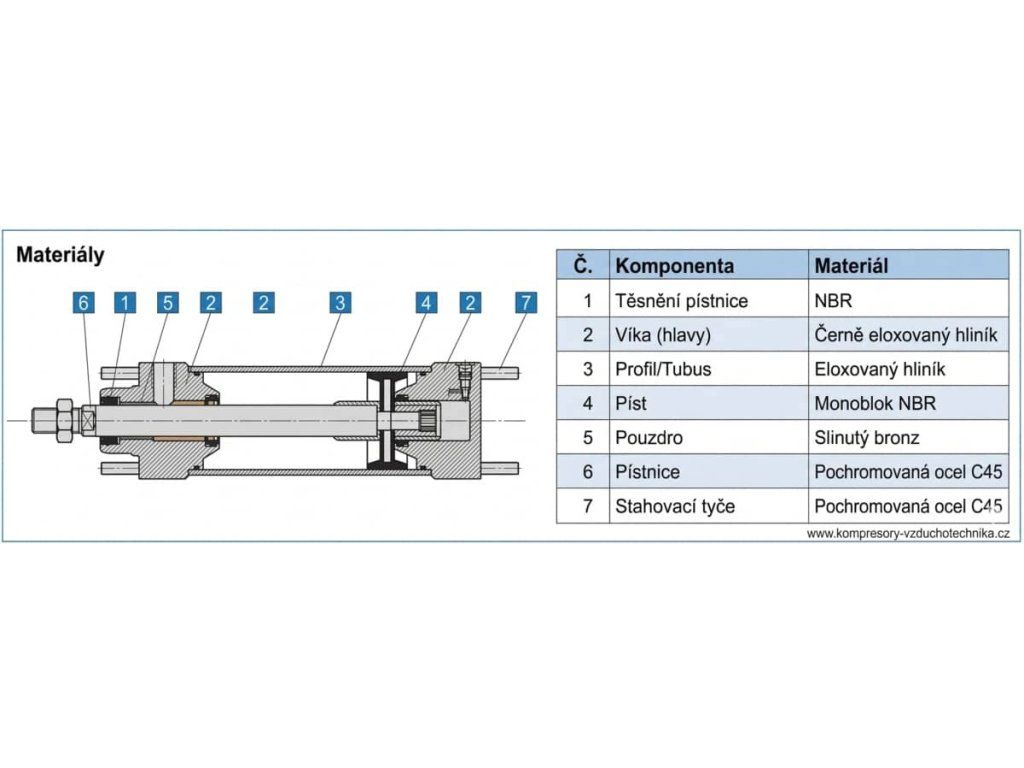 Materiály

6 1 5 2 2 3 4 2 7

| Č. | Komponenta | Materiál |
|---|---|---|
| 1 | Těsnění pístnice | NBR |
| 2 | Víka (hlavy) | Černě eloxovaný hliník |
| 3 | Profil/Tubus | Eloxovaný hliník |
| 4 | Píst | Monoblok NBR |
| 5 | Pouzdro | Slinutý bronz |
| 6 | Pístnice | Pochromovaná ocel C45 |
| 7 | Stahovací tyče | Pochromovaná ocel C45 |

www.kompresory-vzduchotechnika.cz