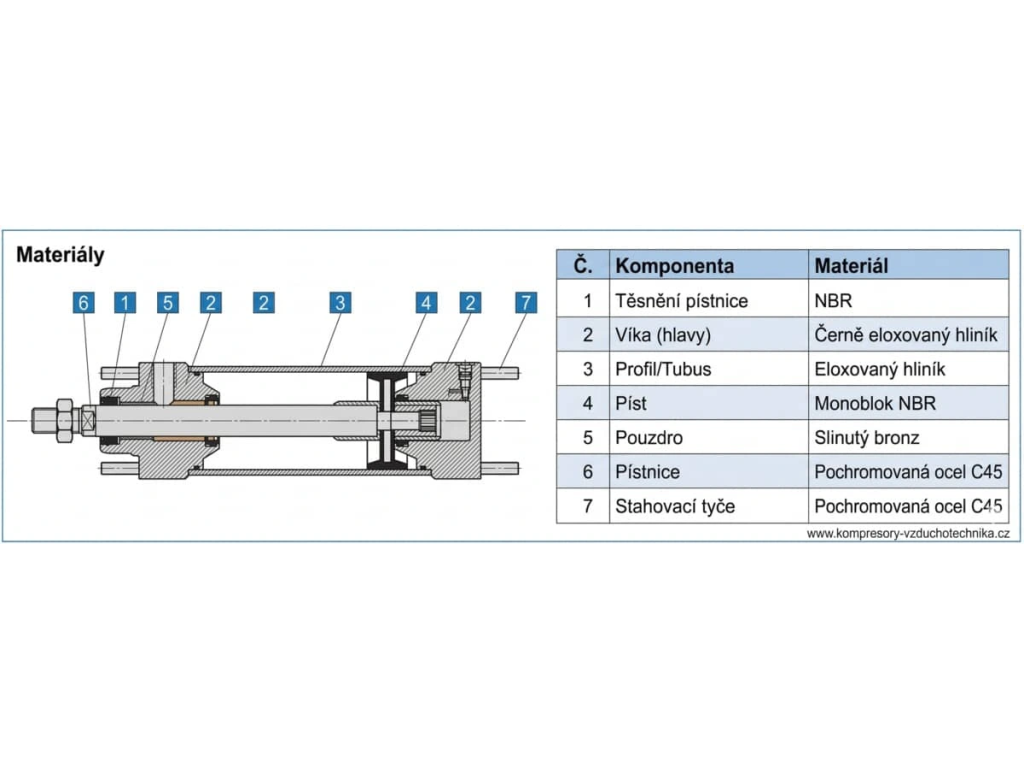 Materiály

6 1 5 2 2 3 4 2 7

| Č. | Komponenta | Materiál |
|---|---|---|
| 1 | Těsnění pístnice | NBR |
| 2 | Víka (hlavy) | Černě eloxovaný hliník |
| 3 | Profil/Tubus | Eloxovaný hliník |
| 4 | Píst | Monoblok NBR |
| 5 | Pouzdro | Slinutý bronz |
| 6 | Pístnice | Pochromovaná ocel C45 |
| 7 | Stahovací tyče | Pochromovaná ocel C45 |

www.kompresory-vzduchotechnika.cz