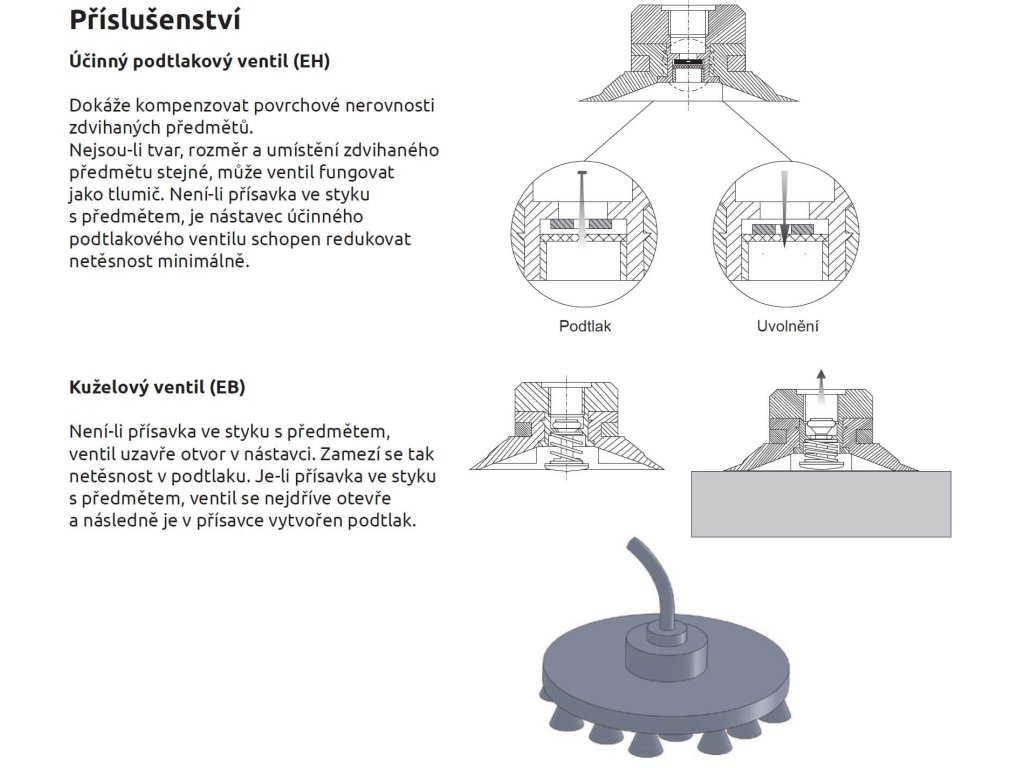 Příslušenství

Účinný podtlakový ventil (EH)

Dokáže kompenzovat povrchové nerovnosti zdvihaných předmětů.
Nejsou-li tvar, rozměr a umístění zdvihaného předmětu stejné, může ventil fungovat jako tlumič. Není-li přísavka ve styku s předmětem, je nástavec účinného podtlakového ventilu schopen redukovat netěsnost minimálně.

Podtlak

Uvolnění

Kuželový ventil (EB)

Není-li přísavka ve styku s předmětem, ventil uzavře otvor v nástavci. Zamezí se tak netěsnost v podtlaku. Je-li přísavka ve styku s předmětem, ventil se nejdříve otevře a následně je v přísavce vytvořen podtlak.