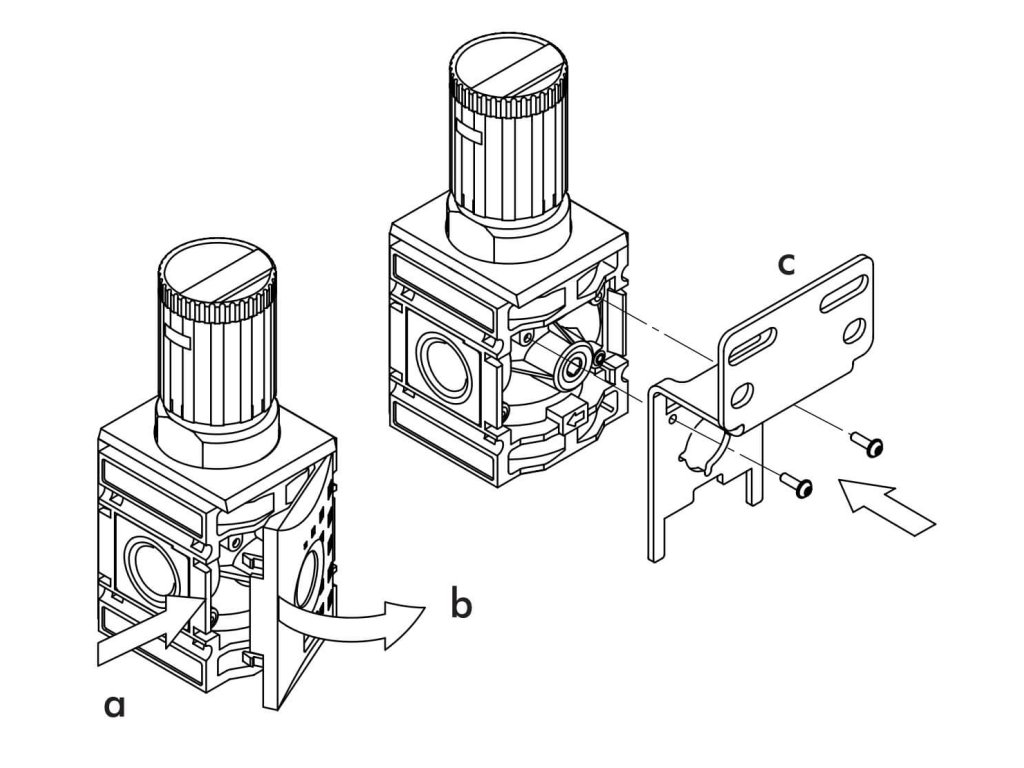 c
b
a