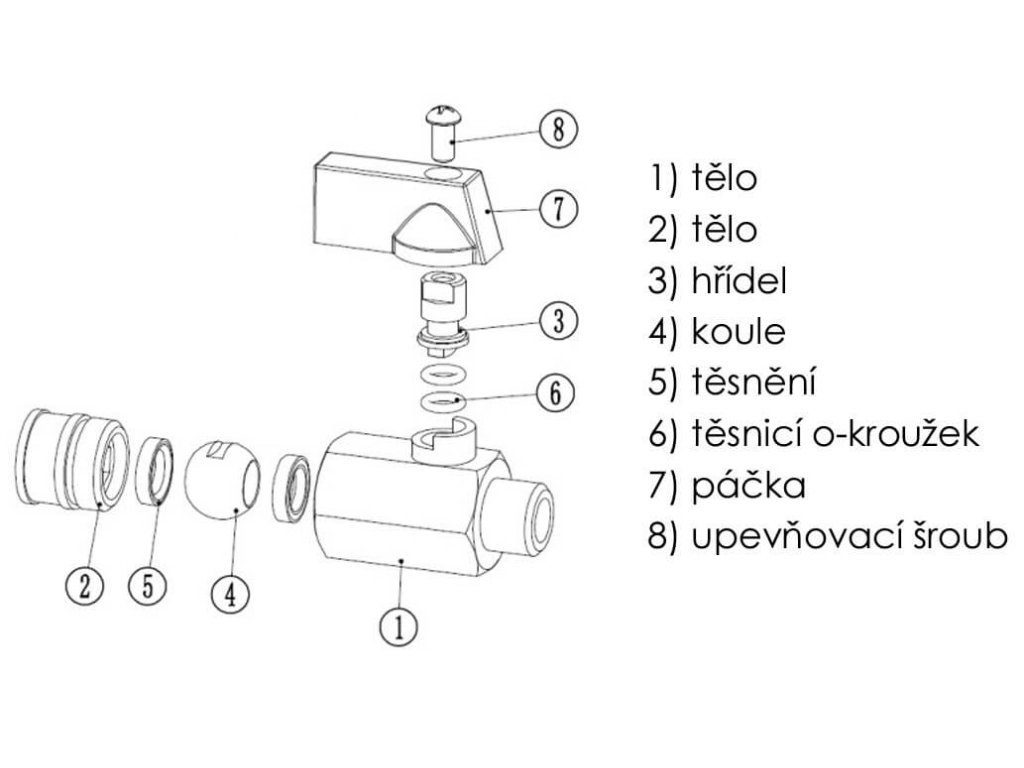 8
7
3
6
2
5
4
1

1) tělo
2) tělo
3) hřídel
4) koule
5) těsnění
6) těsnicí o-kroužek
7) páčka
8) upevňovací šroub