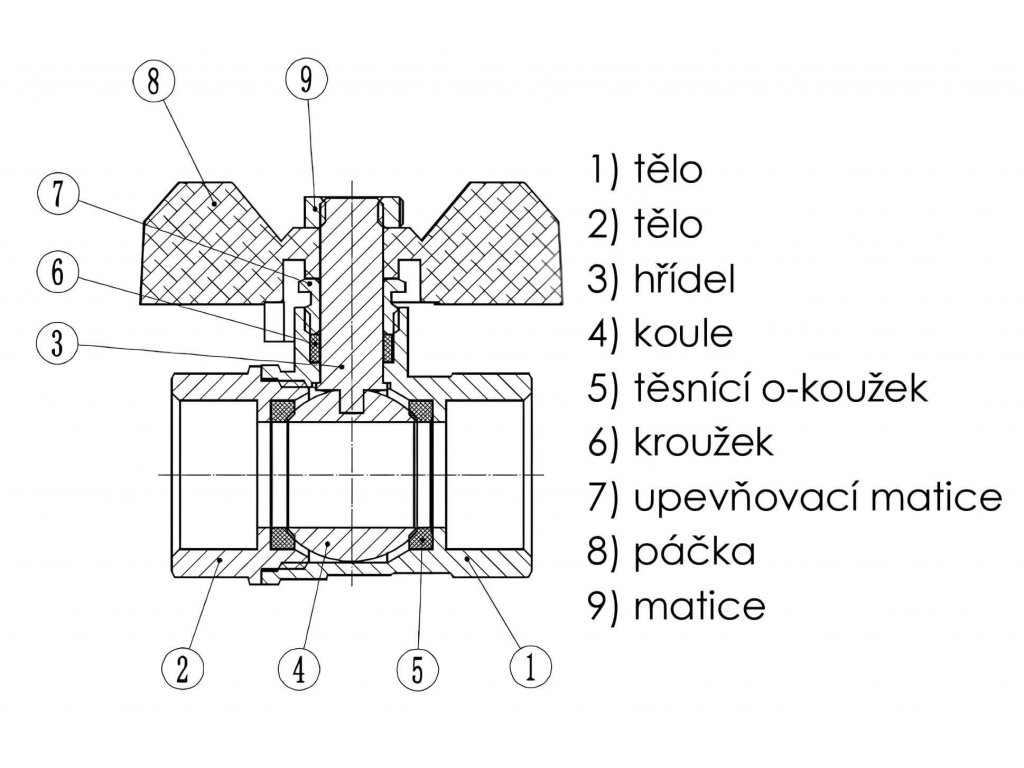 8
9
7
6
3
2
4
5
1

1) tělo
2) tělo
3) hřídel
4) koule
5) těsnící o-koužek
6) kroužek
7) upevňovací matice
8) páčka
9) matice