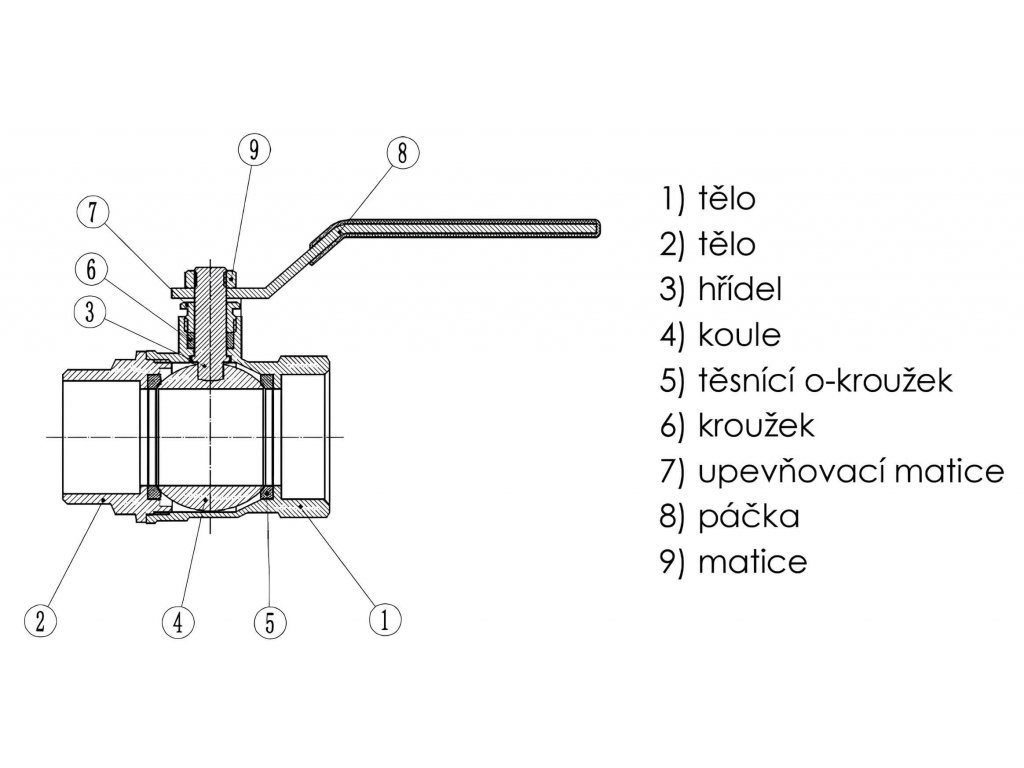 9
8
7
6
3
2
4
5
1

1) tělo
2) tělo
3) hřídel
4) koule
5) těsnící o-kroužek
6) kroužek
7) upevňovací matice
8) páčka
9) matice