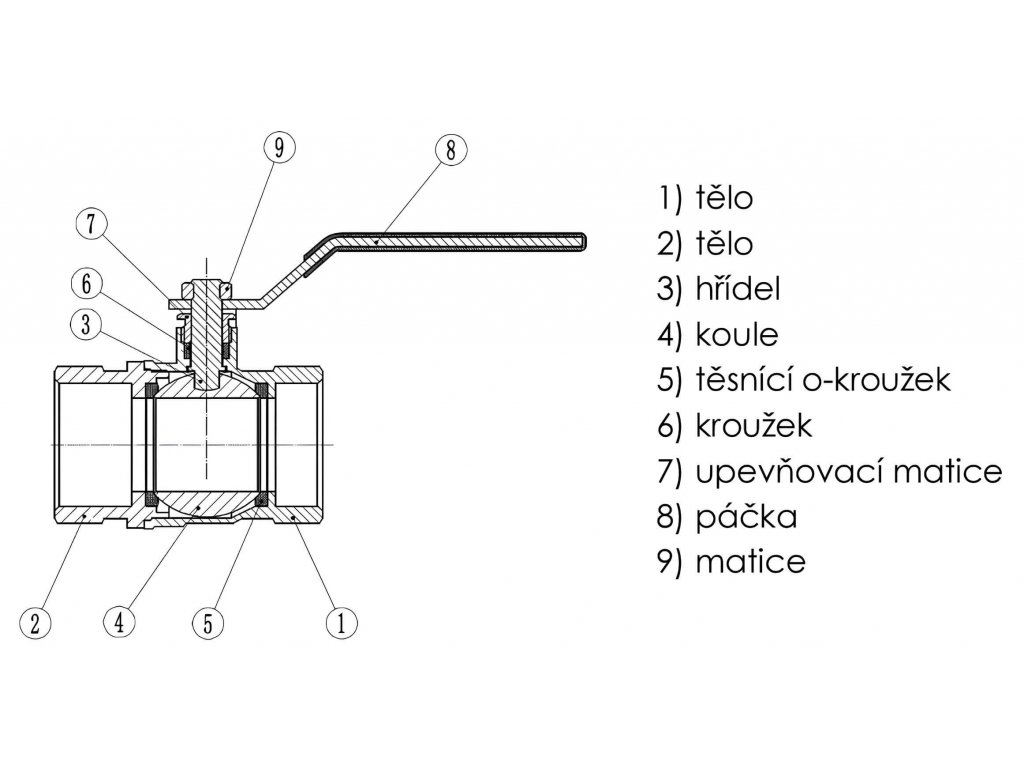 9
8
7
6
3
2
4
5
1

1) tělo
2) tělo
3) hřídel
4) koule
5) těsnící o-kroužek
6) kroužek
7) upevňovací matice
8) páčka
9) matice