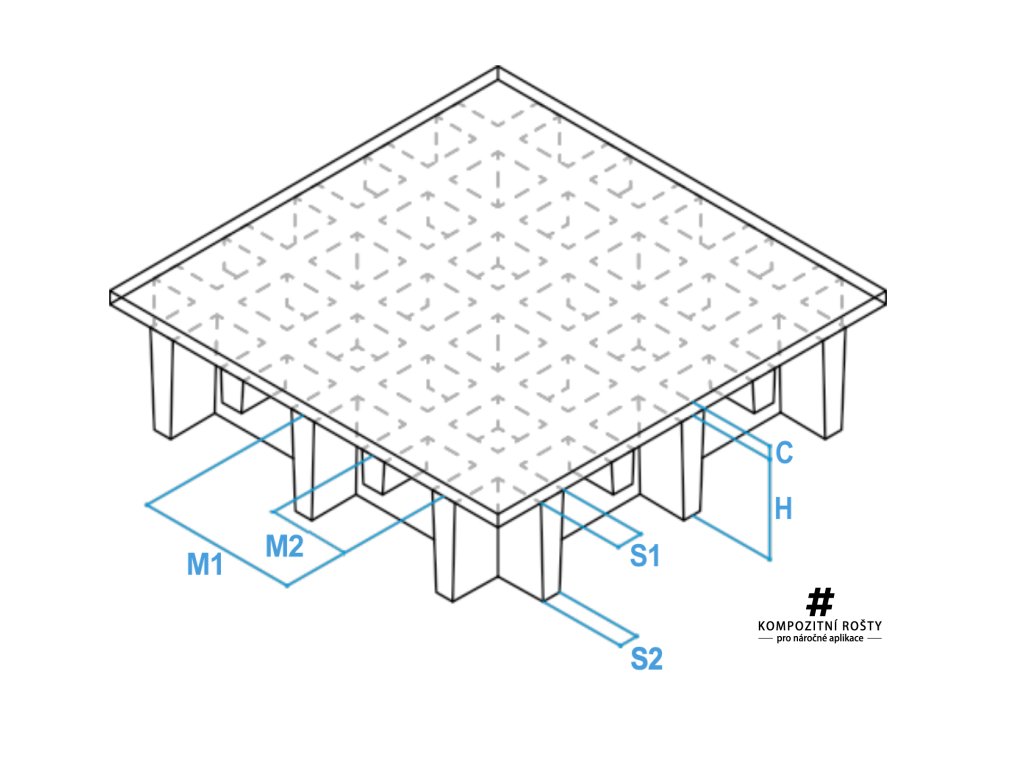 C
H
M2
M1
S1
S2
#
KOMPOZITNÍ ROŠTY
pro náročné aplikace