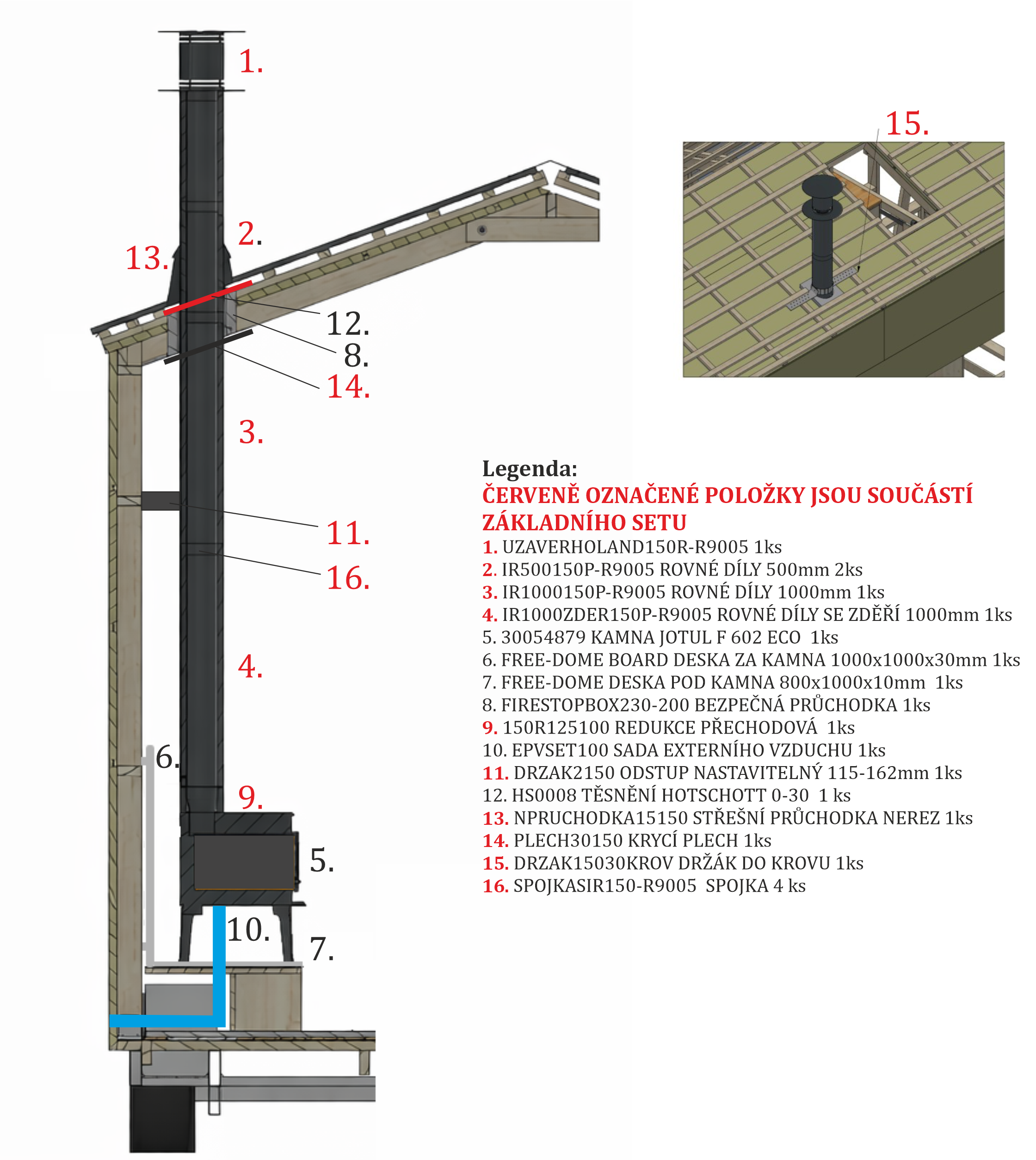 1.

2.

13.

12.

8.

14.

3.

11.

16.

4.

6.

9.

5.

10.

7.

15.

Legenda:
ČERVENĚ OZNAČENÉ POLOŽKY JSOU SOUČÁSTÍ ZÁKLADNÍHO SETU
1. UZAVERHOLAND150R-R9005 1ks
2. IR500150P-R9005 ROVNÉ DÍLY 500mm 2ks
3. IR1000150P-R9005 ROVNÉ DÍLY 1000mm 1ks
4. IR1000ZDER150P-R9005 ROVNÉ DÍLY SE ZDĚŘÍ 1000mm 1ks
5. 30054879 KAMNA JOTUL F 602 ECO 1ks
6. FREE-DOME BOARD DESKA ZA KAMNA 1000x1000x30mm 1ks
7. FREE-DOME DESKA POD KAMNA 800x1000x10mm 1ks
8. FIRESTOPBOX230-200 BEZPEČNÁ PRŮCHODKA 1ks
9. 150R125100 REDUKCE PŘECHODOVÁ 1ks
10. EPVSET100 SADA EXTERNÍHO VZDUCHU 1ks
11. DRZAK2150 ODSTUP NASTAVITELNÝ 115-162mm 1ks
12. HS0008 TĚSNĚNÍ HOTSCHOTT 0-30 1 ks
13. NPRUCHODKA15150 STŘEŠNÍ PRŮCHODKA NEREZ 1ks
14. PLECH30150 KRYCÍ PLECH 1ks
15. DRZAK15030KROV DRŽÁK DO KROVU 1ks
16. SPOJKASIR150-R9005 SPOJKA 4 ks