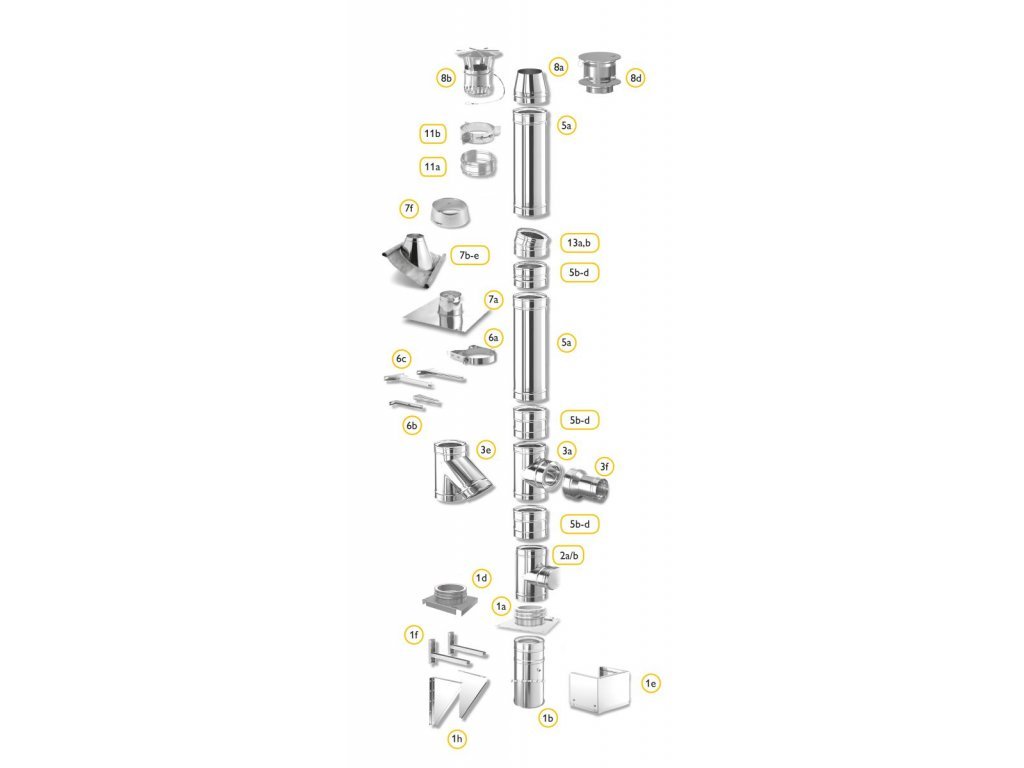 8b
8a
8d
11b
5a
11a
7f
13a,b
7b-e
5b-d
7a
6a
5a
6c
6b
5b-d
3e
3a
3f
5b-d
2a/b
1d
1a
1f
1e
1b
1h